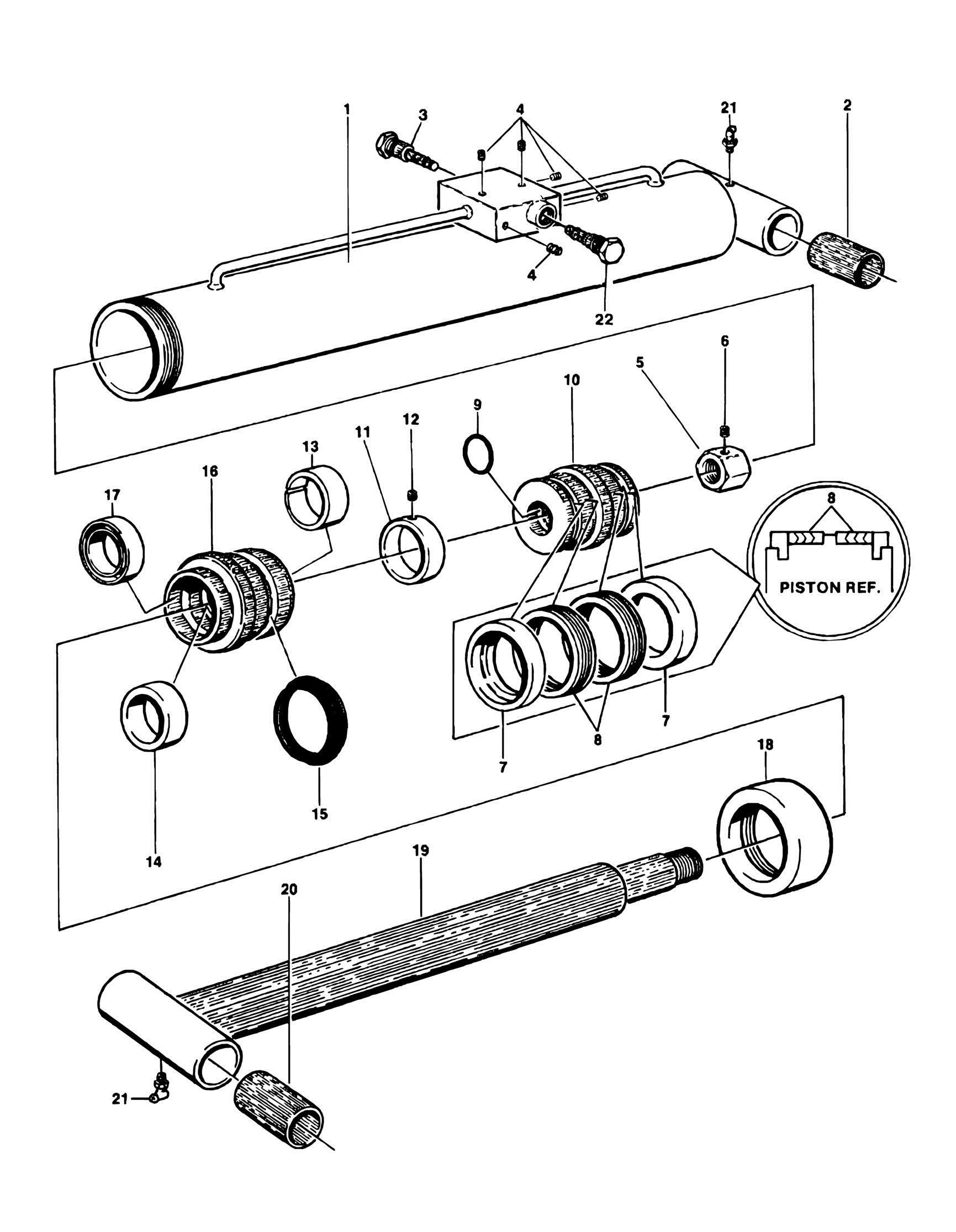 1
3
4
21
2
4
22
6
5
10
9
12
11
13
16
17
8
PISTON REF.
7
8
7
14
15
18
19
20
21