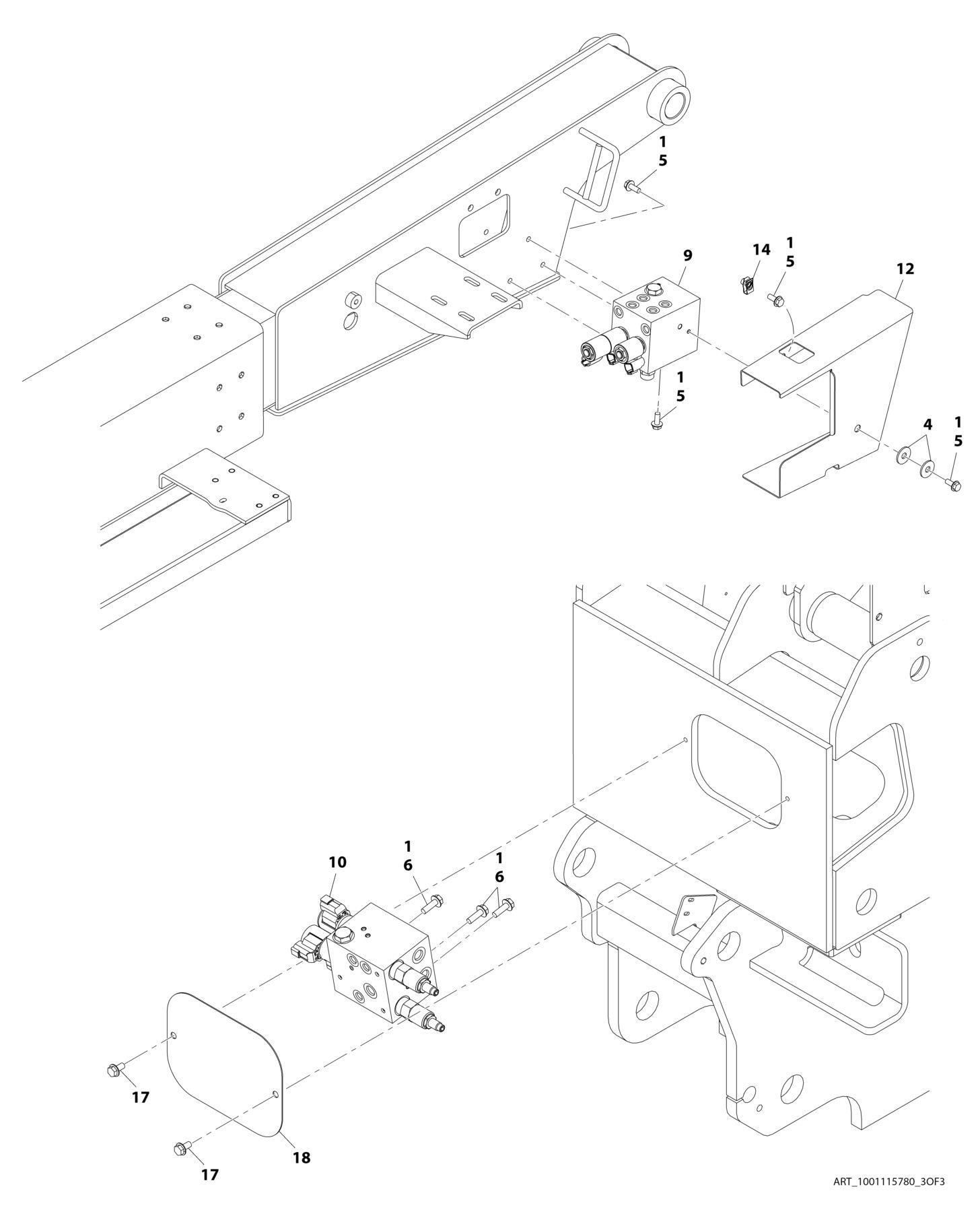 1
5

9

14

1
5

12

1
5

4

1
5

1
6

10

1
6

17

18

17

ART_1001115780_3OF3