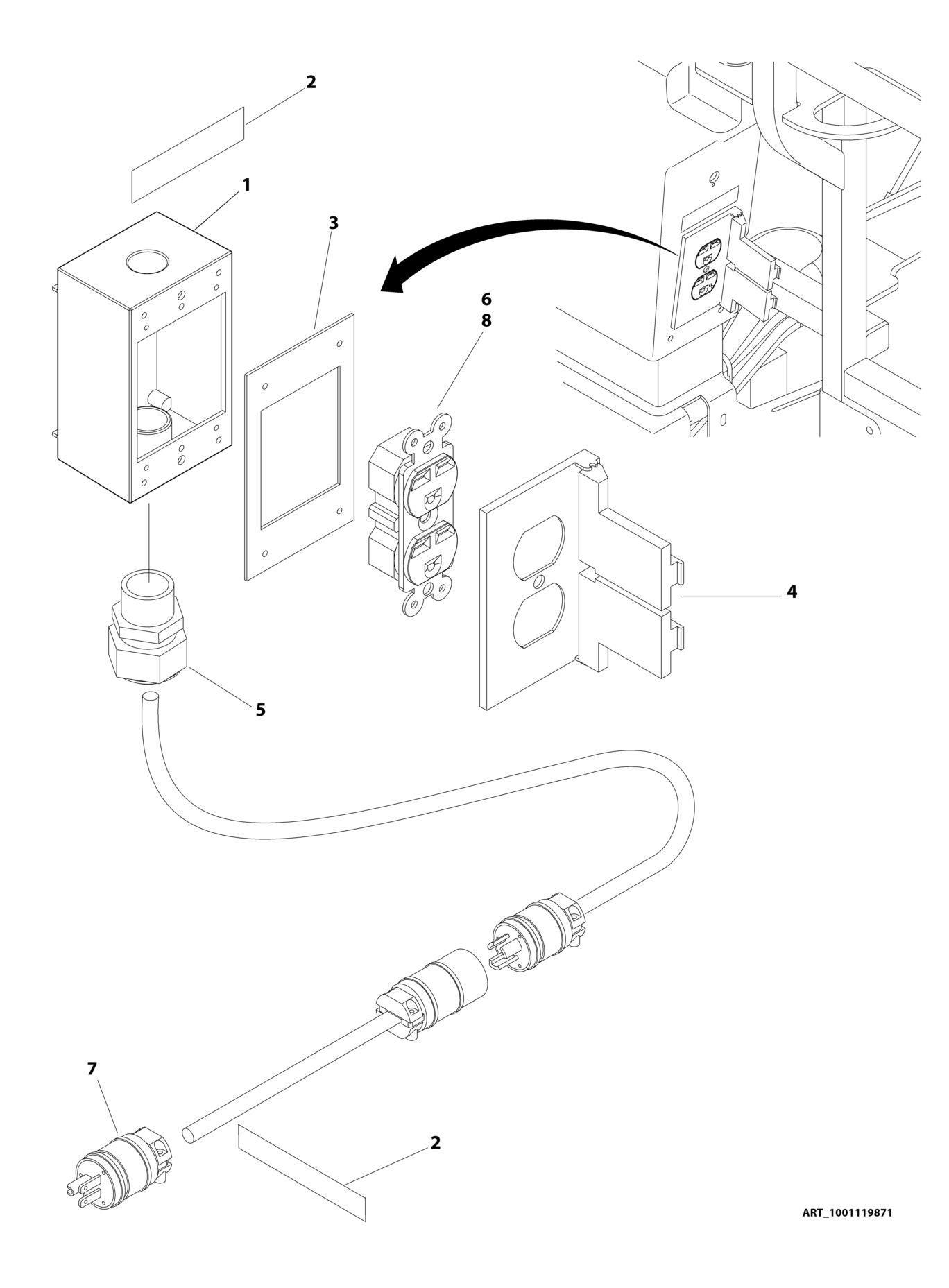 2
1
3
6
8
4
5
7
2
ART_1001119871