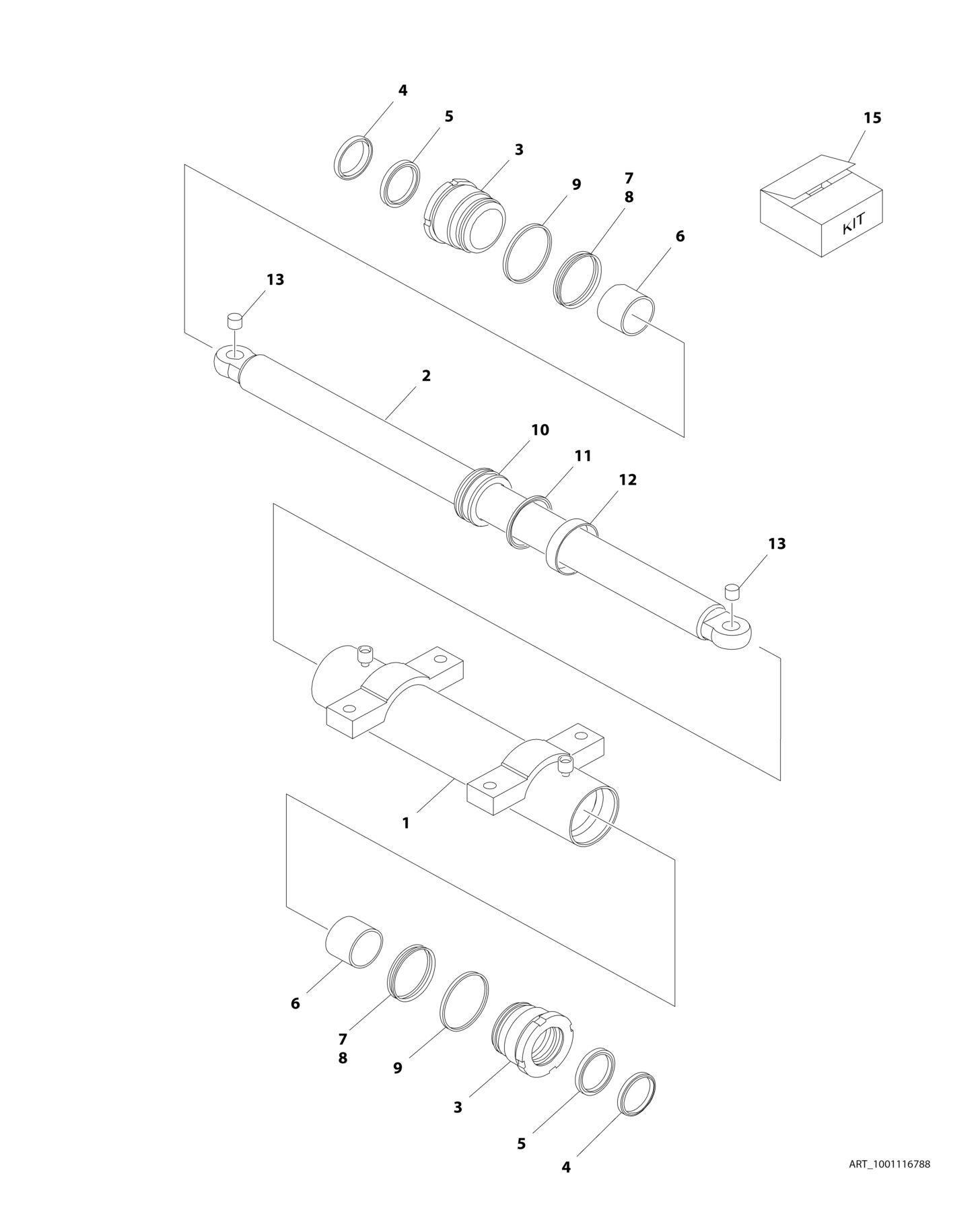 4
5
3
9
7
8
6
15
KIT
13
2
10
11
12
13
1
6
7
8
9
3
5
4
ART_1001116788