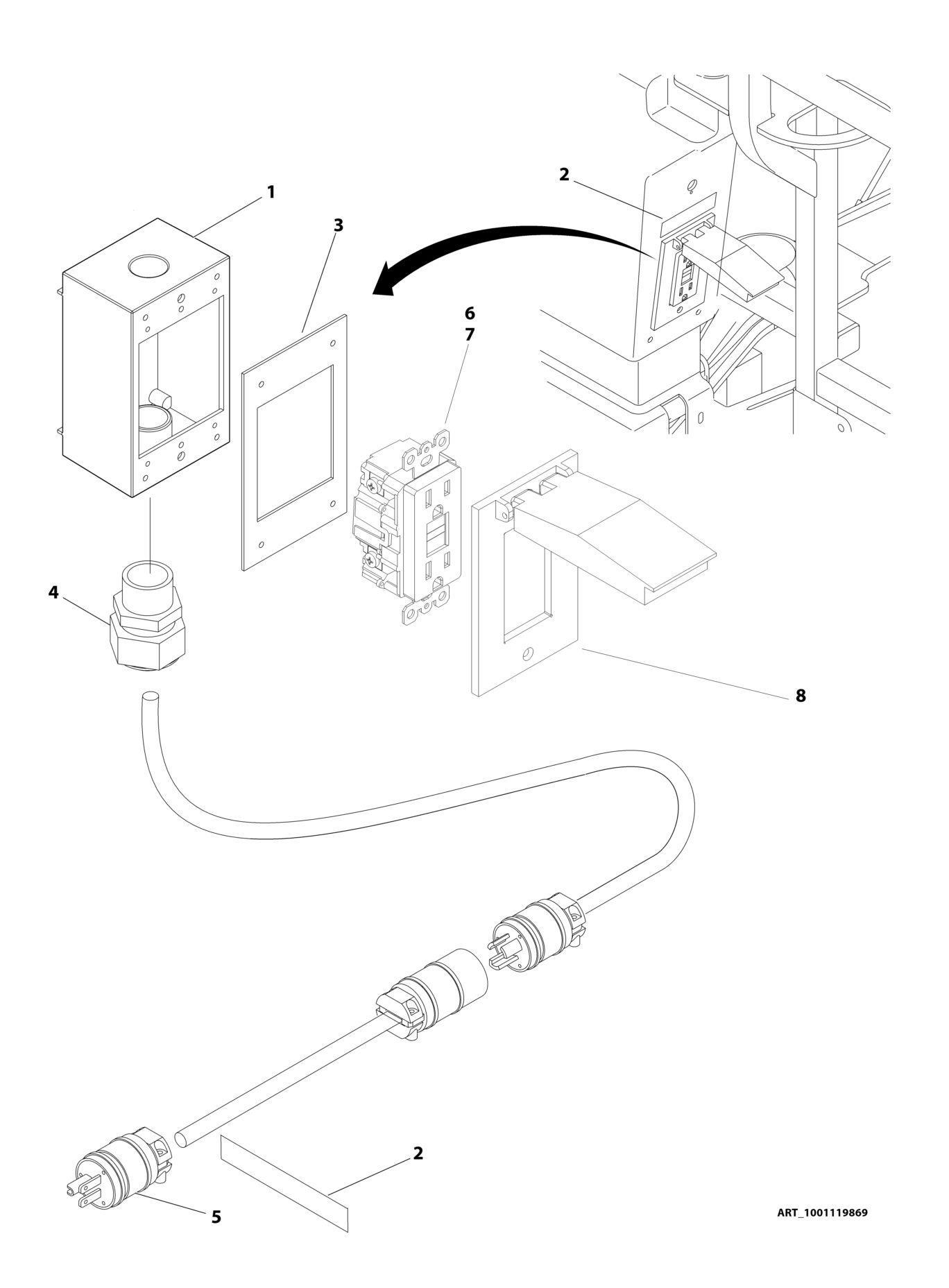 2
1
3
6
7
4
8
2
5
ART_1001119869