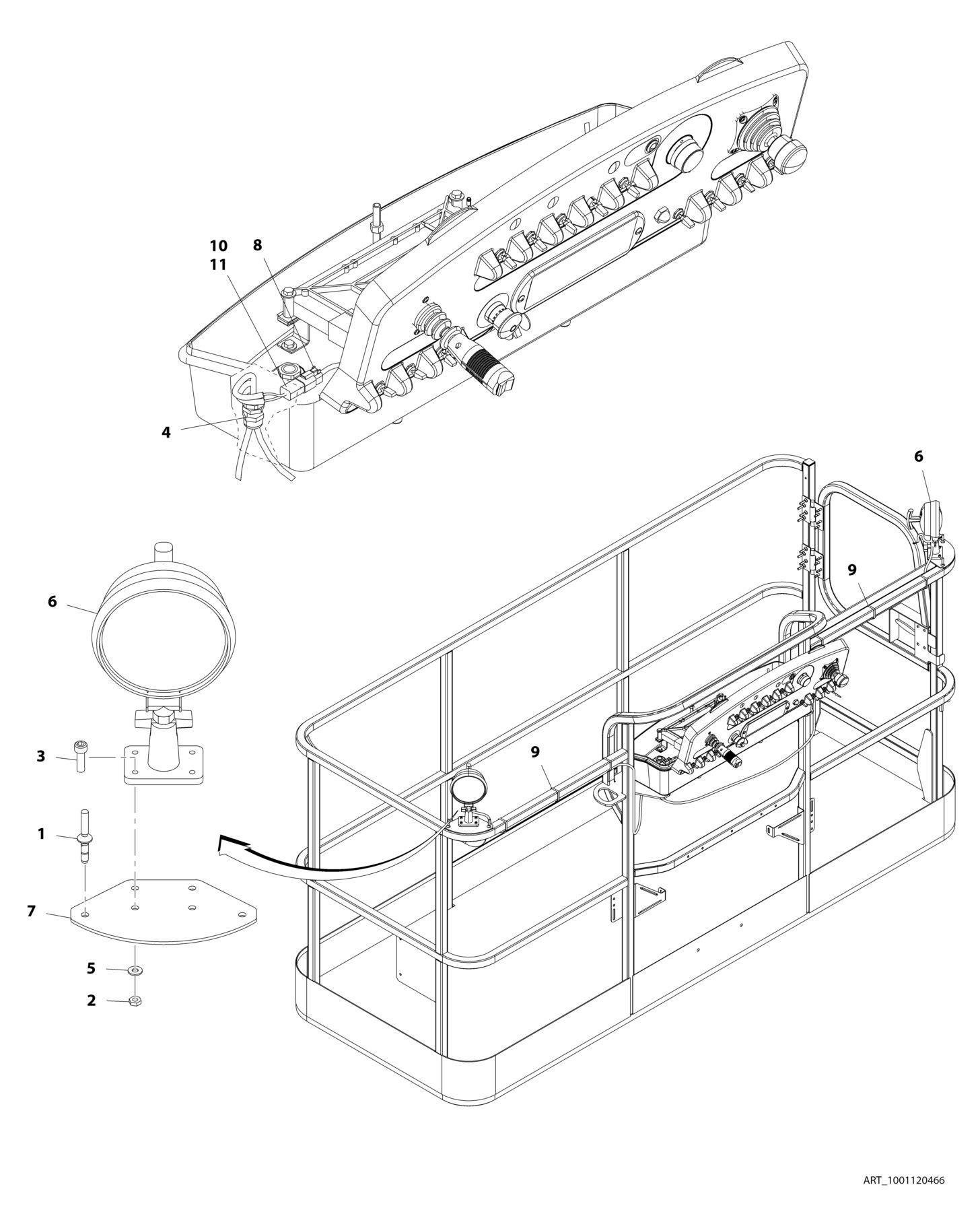 10
11
8
4
6
6
9
3
9
1
7
5
2
ART_1001120466