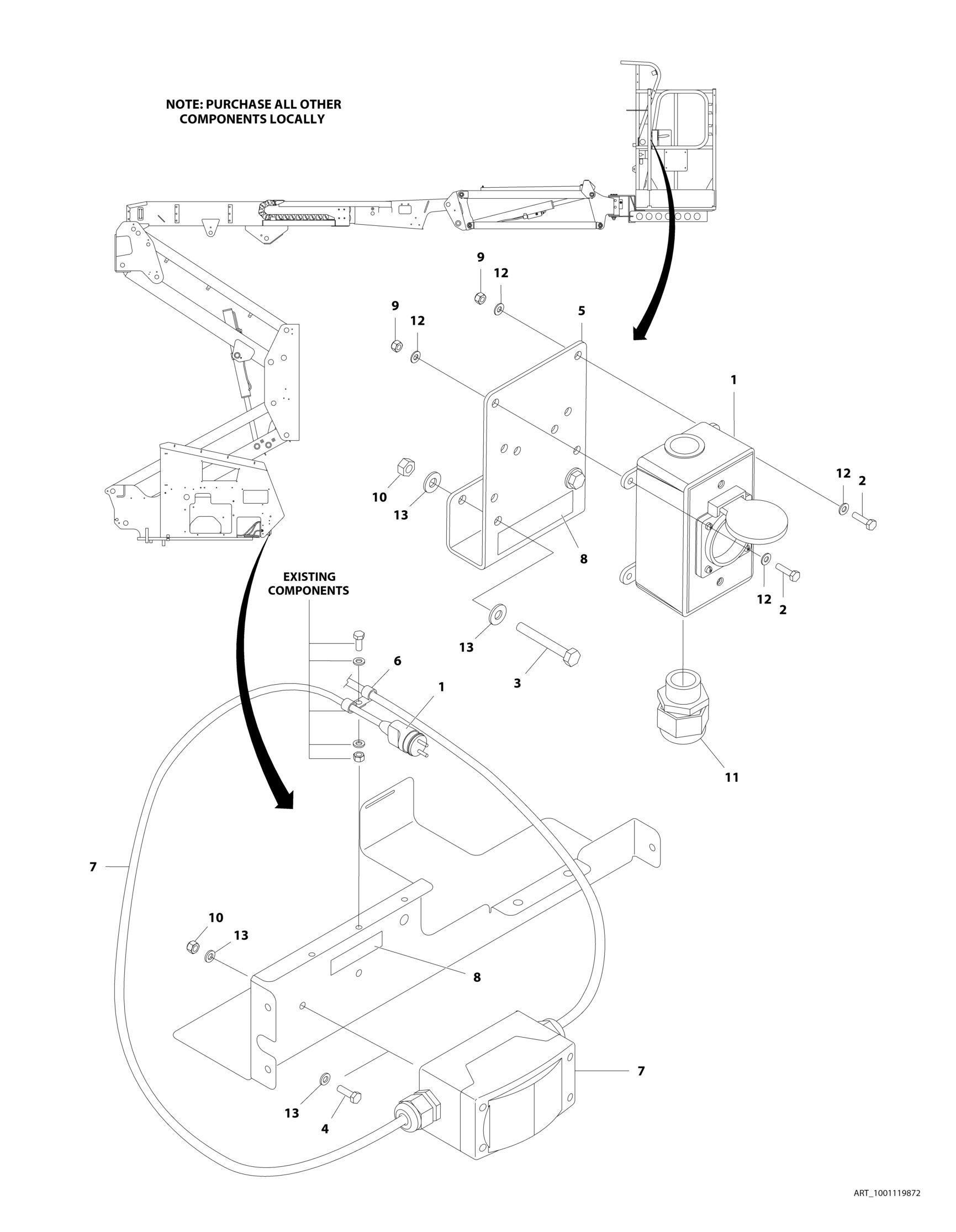 NOTE: PURCHASE ALL OTHER COMPONENTS LOCALLY

9
12
9
12
5
1
12
2
10
13
8
12
2
EXISTING COMPONENTS
13
3
6
1
11
7
10
13
8
7
13
4

ART_1001119872