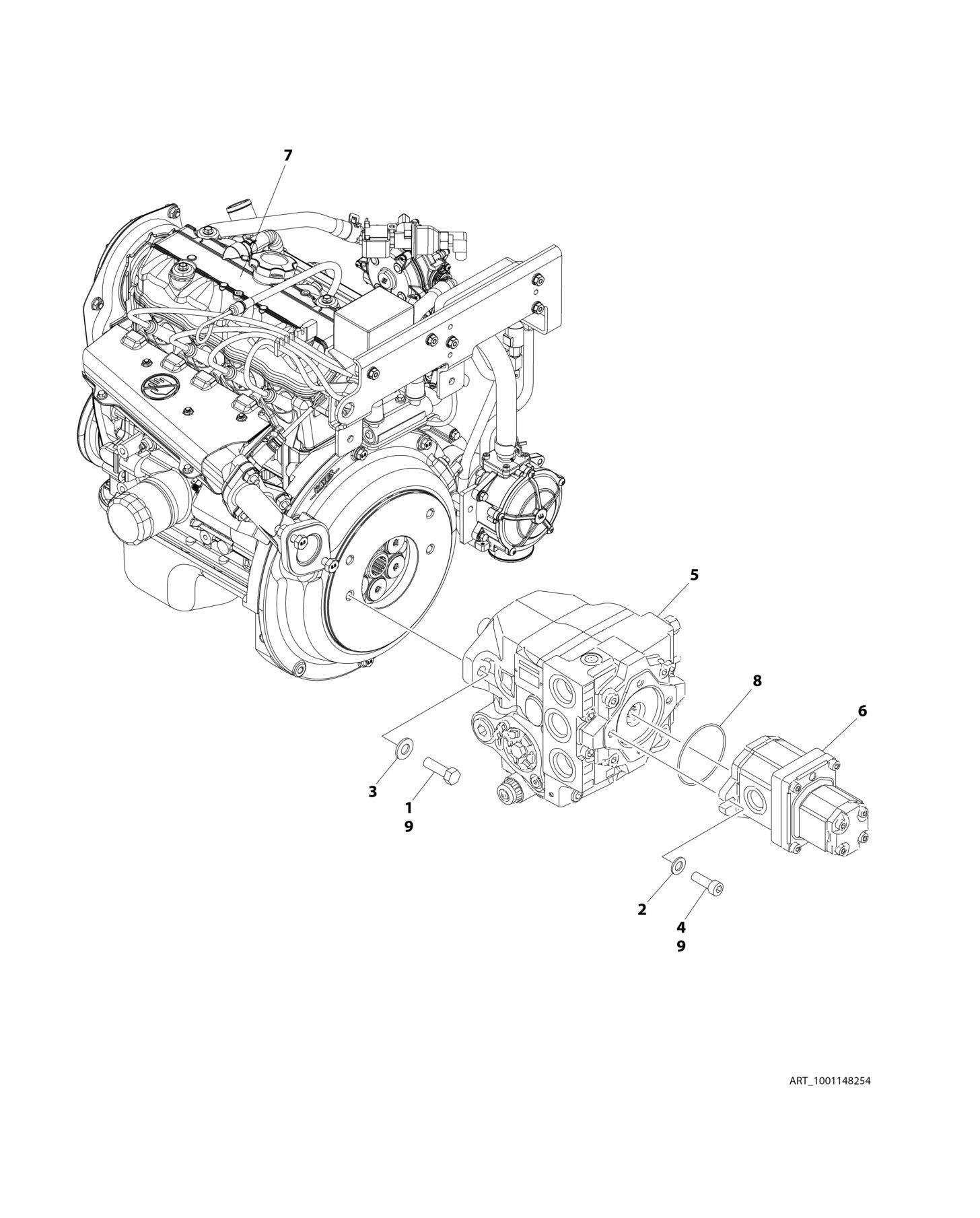 7

5

8

6

3

1
9

2

4
9

ART_1001148254