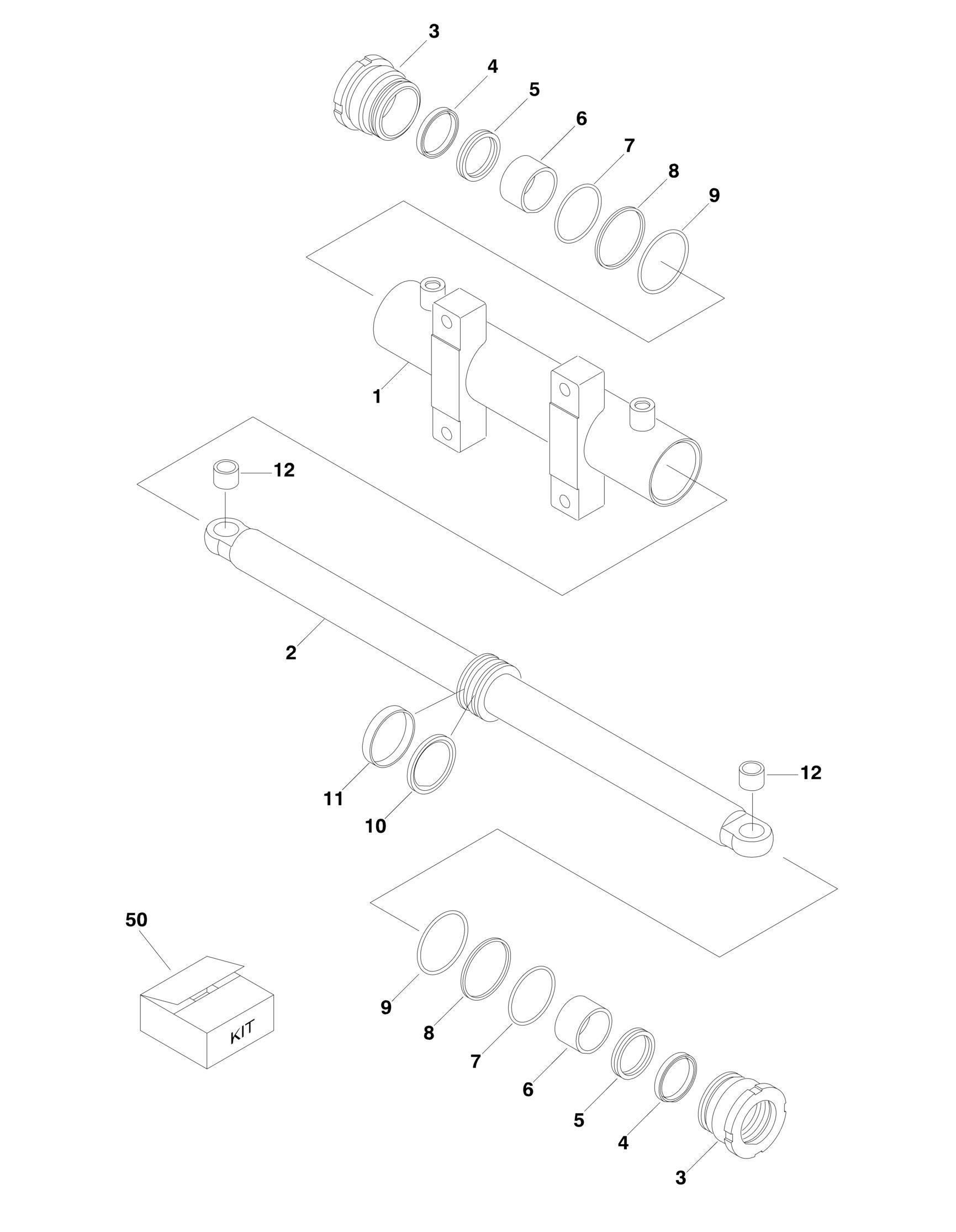 3
4
5
6
7
8
9
1
12
2
11
10
12
50
KIT
9
8
7
6
5
4
3