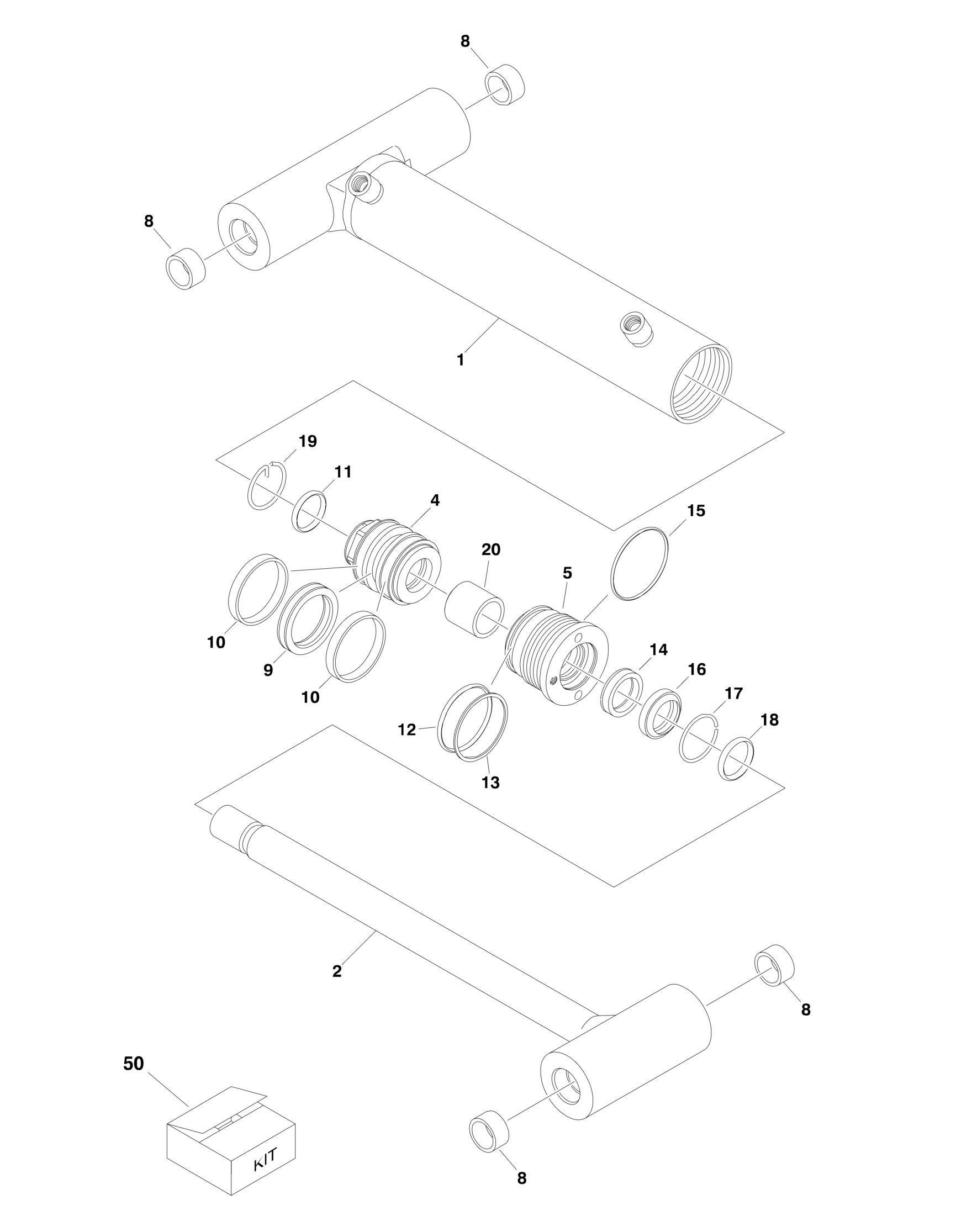 8
8
1
19
11
4
15
20
5
10
9
10
14
16
17
18
12
13
2
8
50
KIT
8