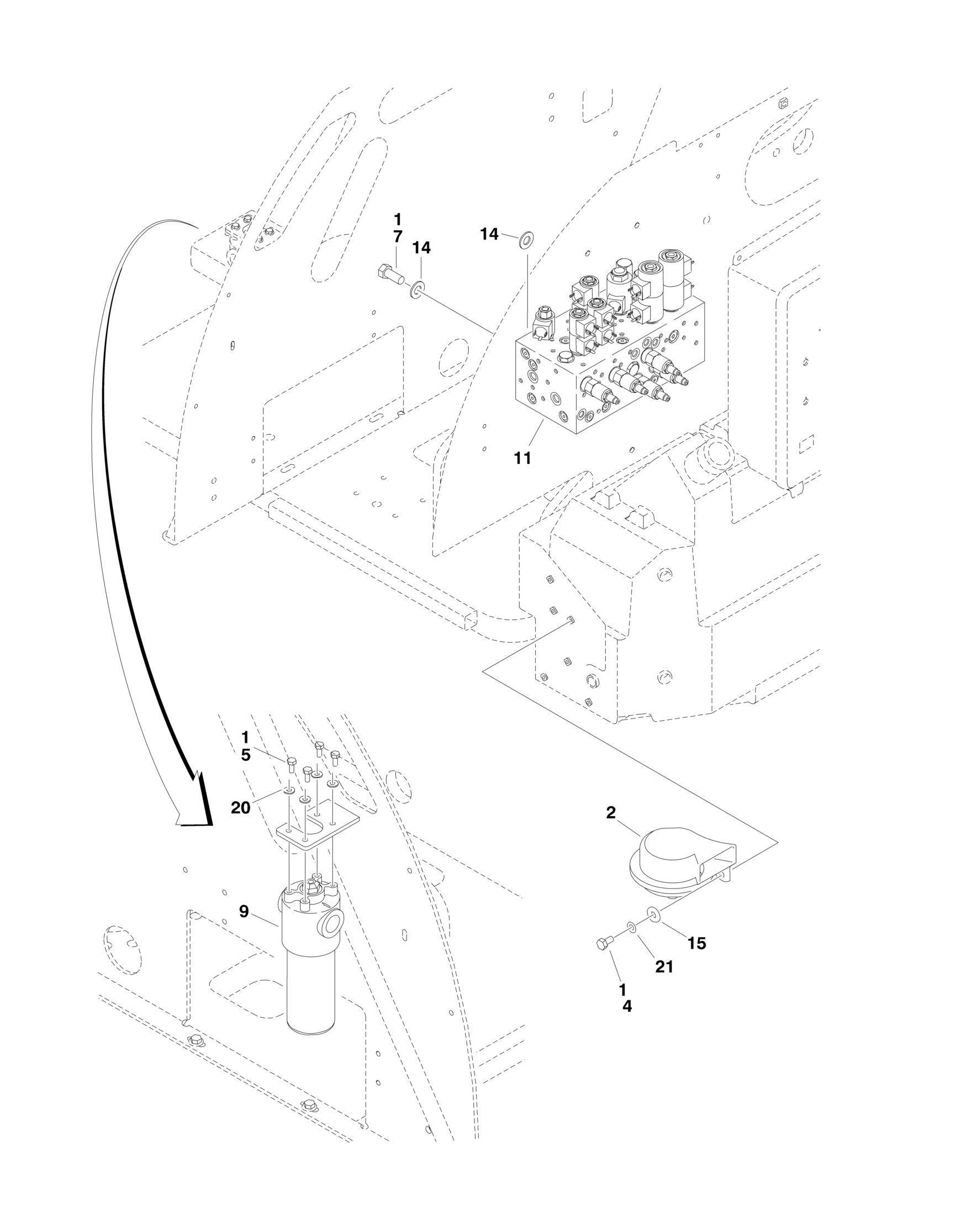 1
7
14
14
11
1
5
20
9
2
15
21
1
4