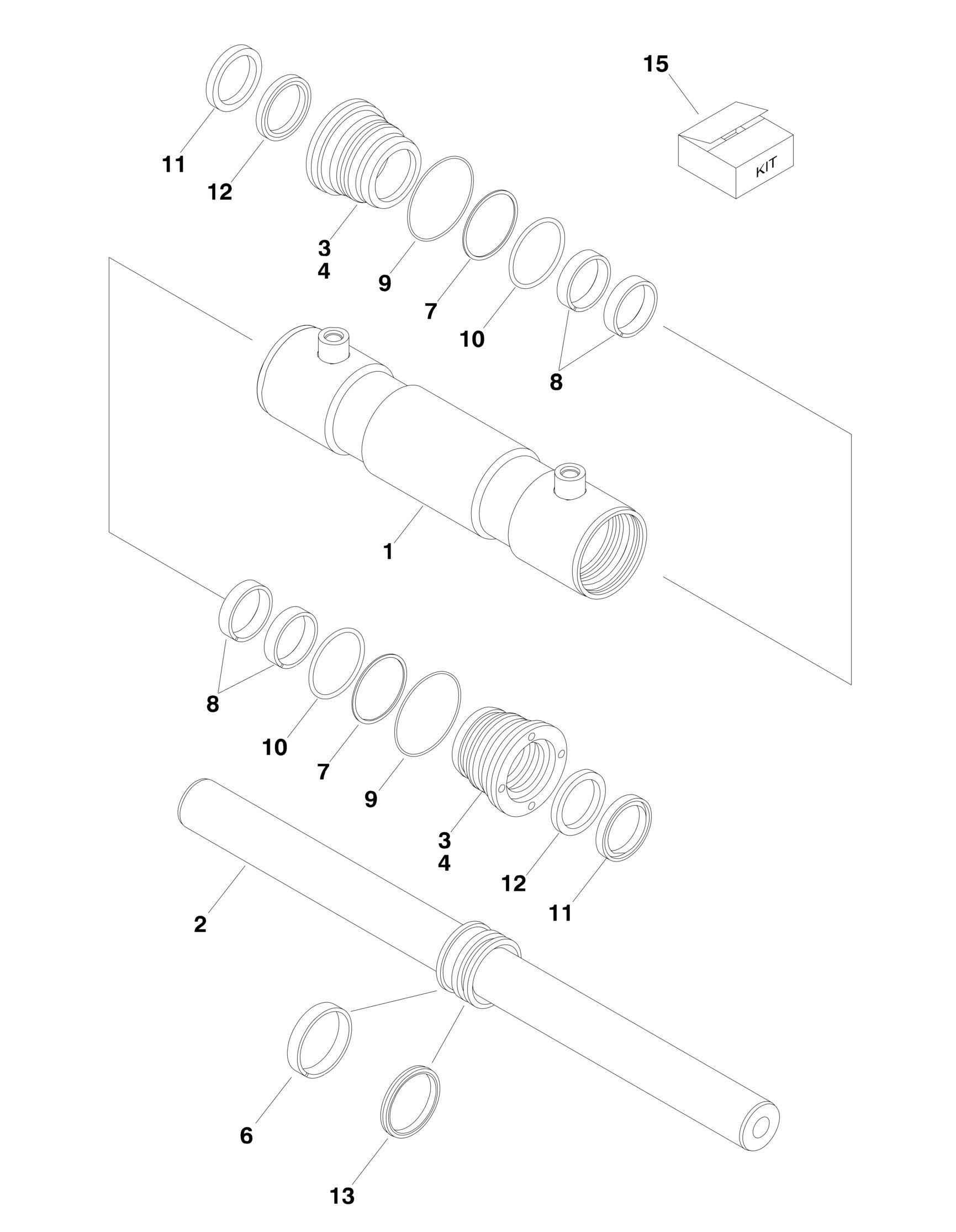 15

KIT

11

12

3
4

9

7

10

8

1

8

10

7

9

3
4

12

11

2

6

13