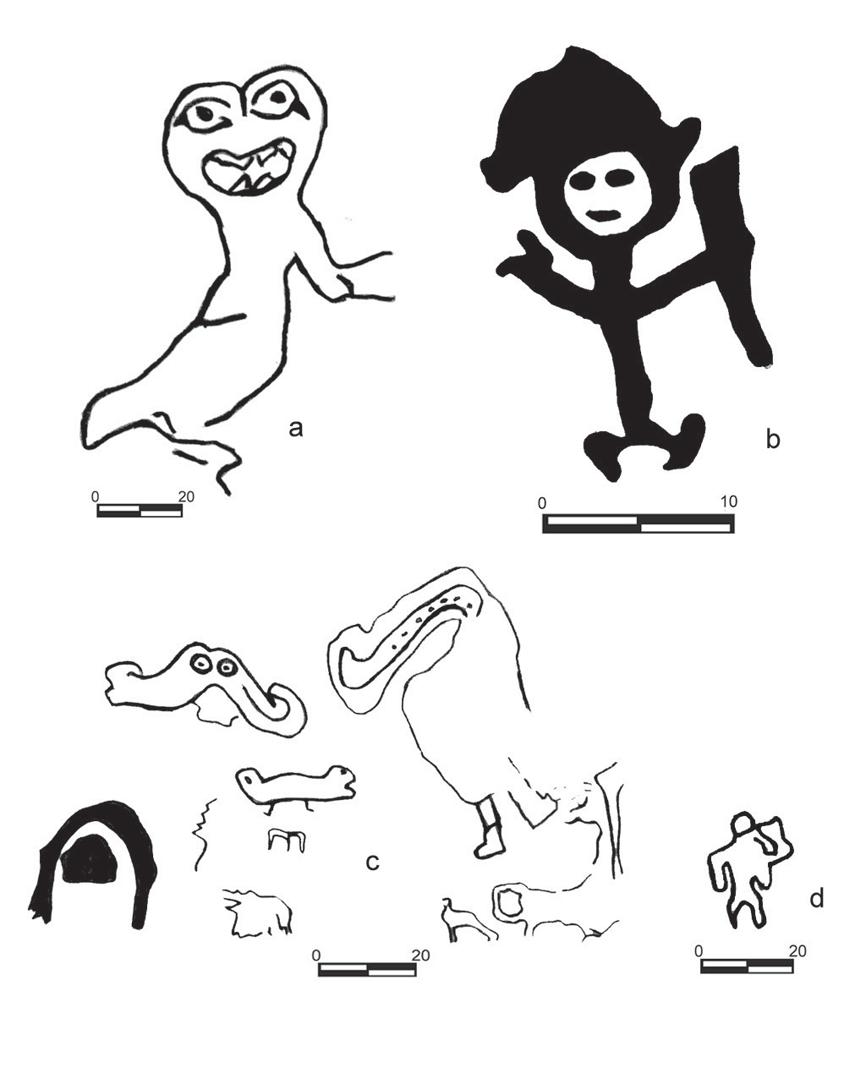 a
0 20
b
0 10
c
0 20
d
0 20