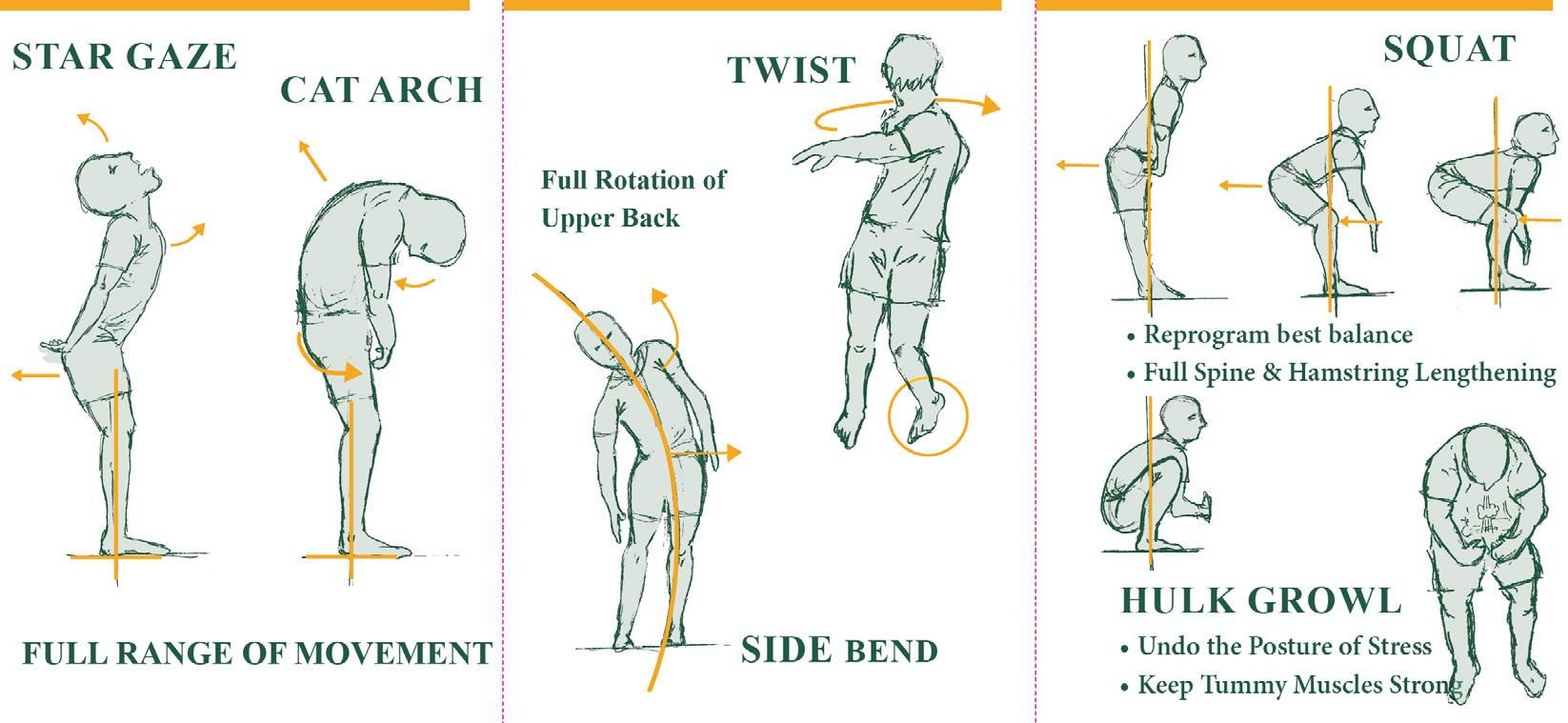 STAR GAZE

CAT ARCH

FULL RANGE OF MOVEMENT

TWIST

Full Rotation of Upper Back

SIDE BEND

SQUAT

• Reprogram best balance
• Full Spine & Hamstring Lengthening

HULK GROWL

• Undo the Posture of Stress
• Keep Tummy Muscles Strong