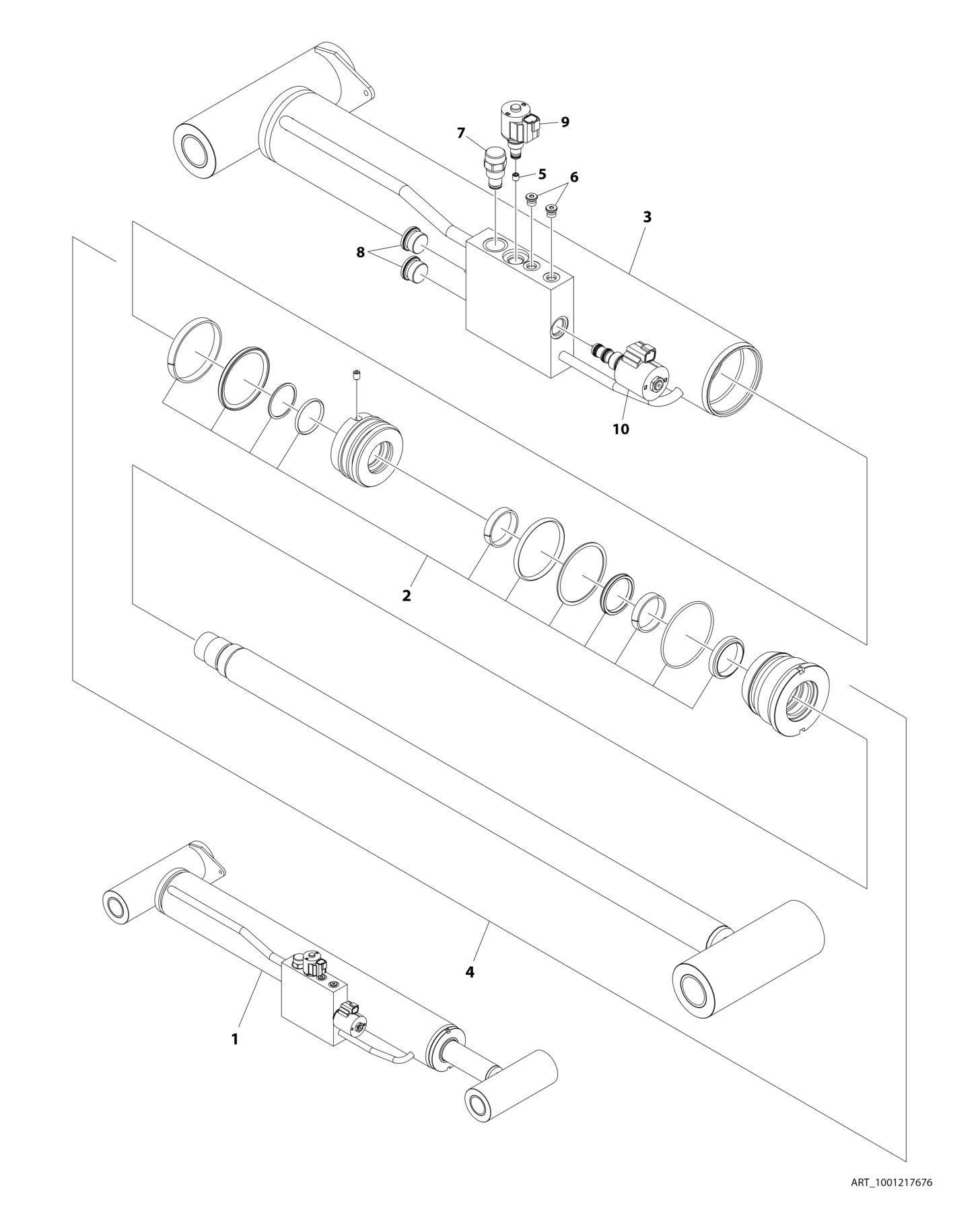 9
7
5
6
3
8
10
2
4
1
ART_1001217676