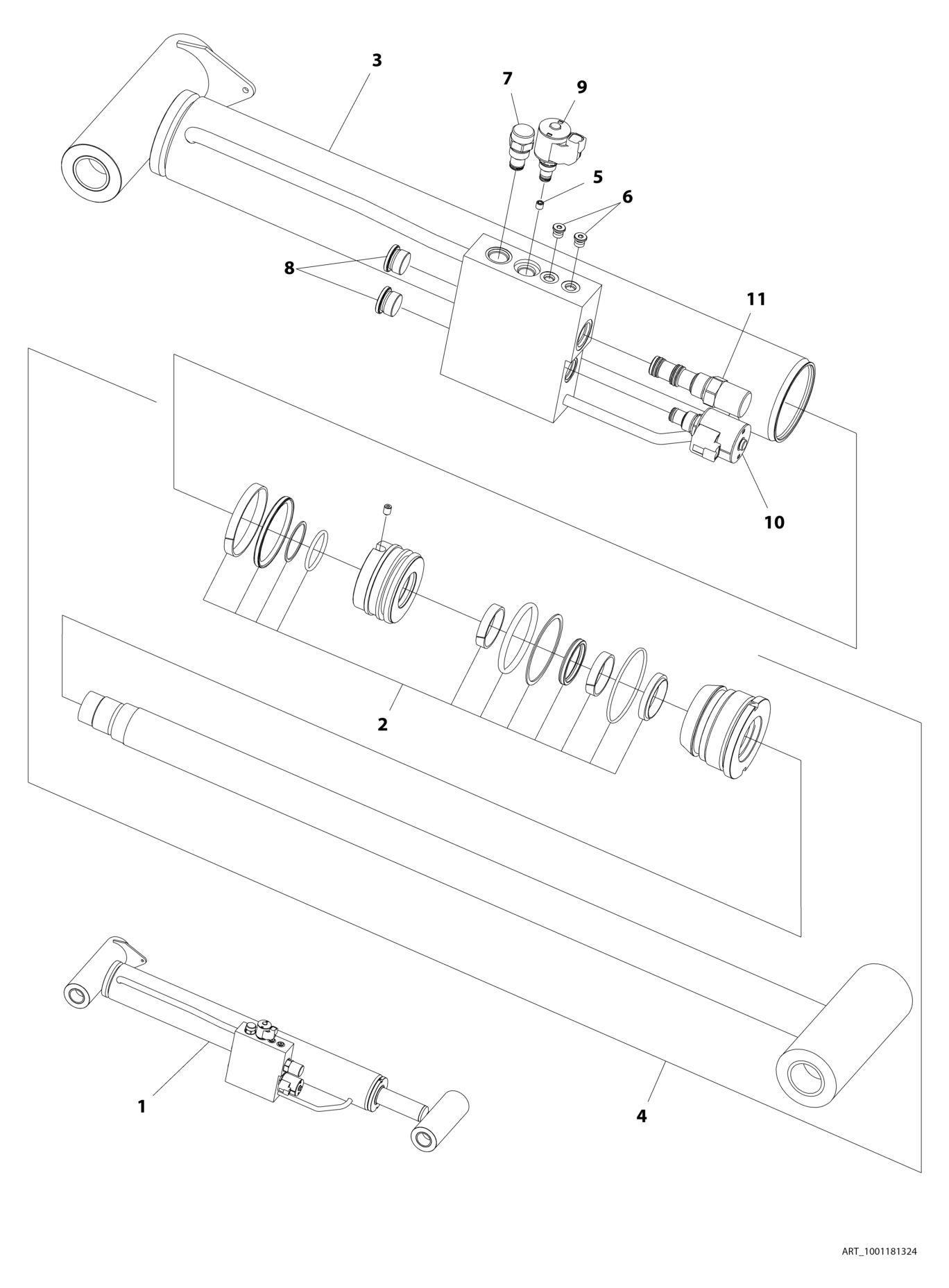 3
7
9
5
6
8
11
10
2
1
4
ART_1001181324