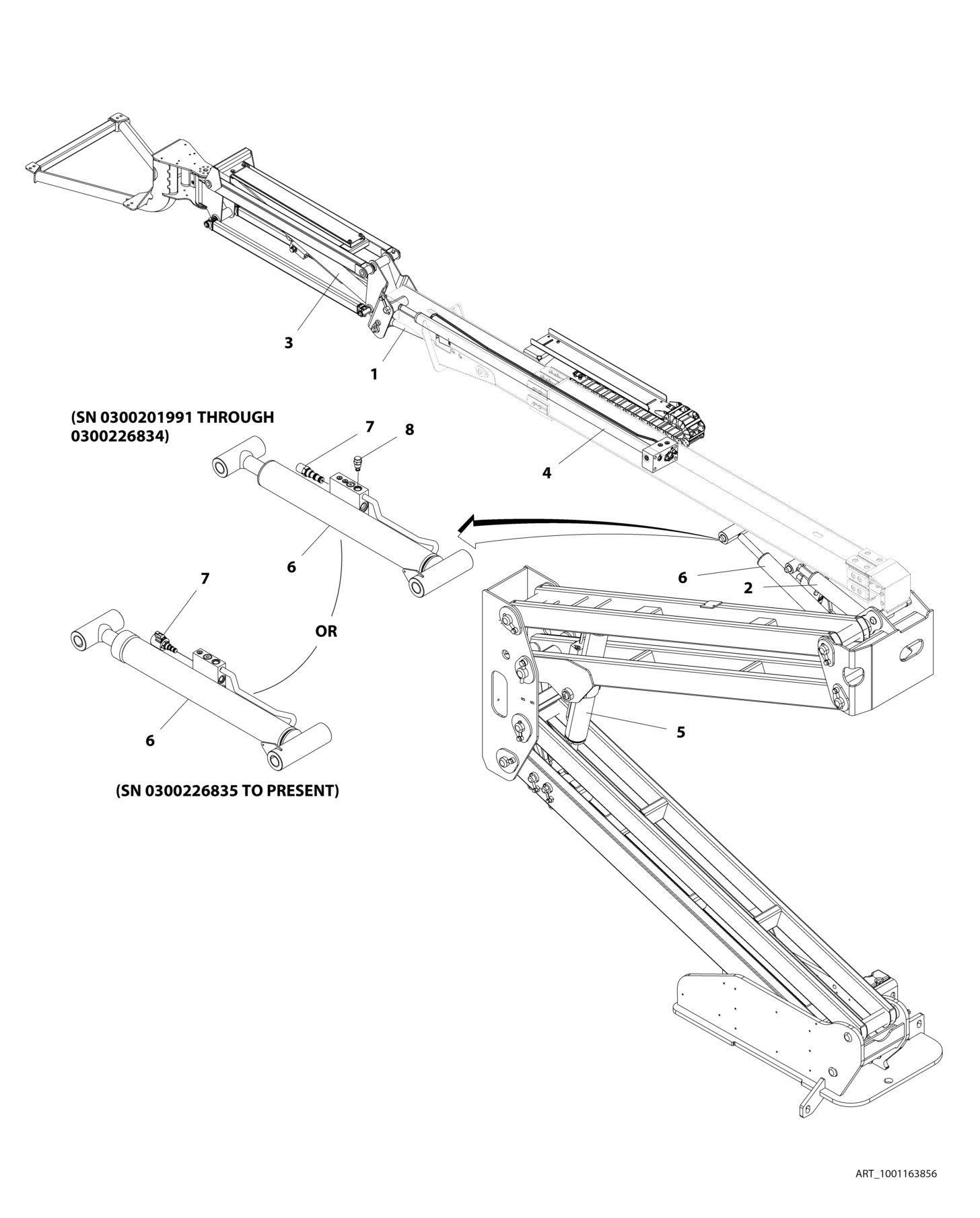 3

1

(SN 0300201991 THROUGH 0300226834)

7

8

4

6

6

2

7

OR

5

6

(SN 0300226835 TO PRESENT)

ART_1001163856