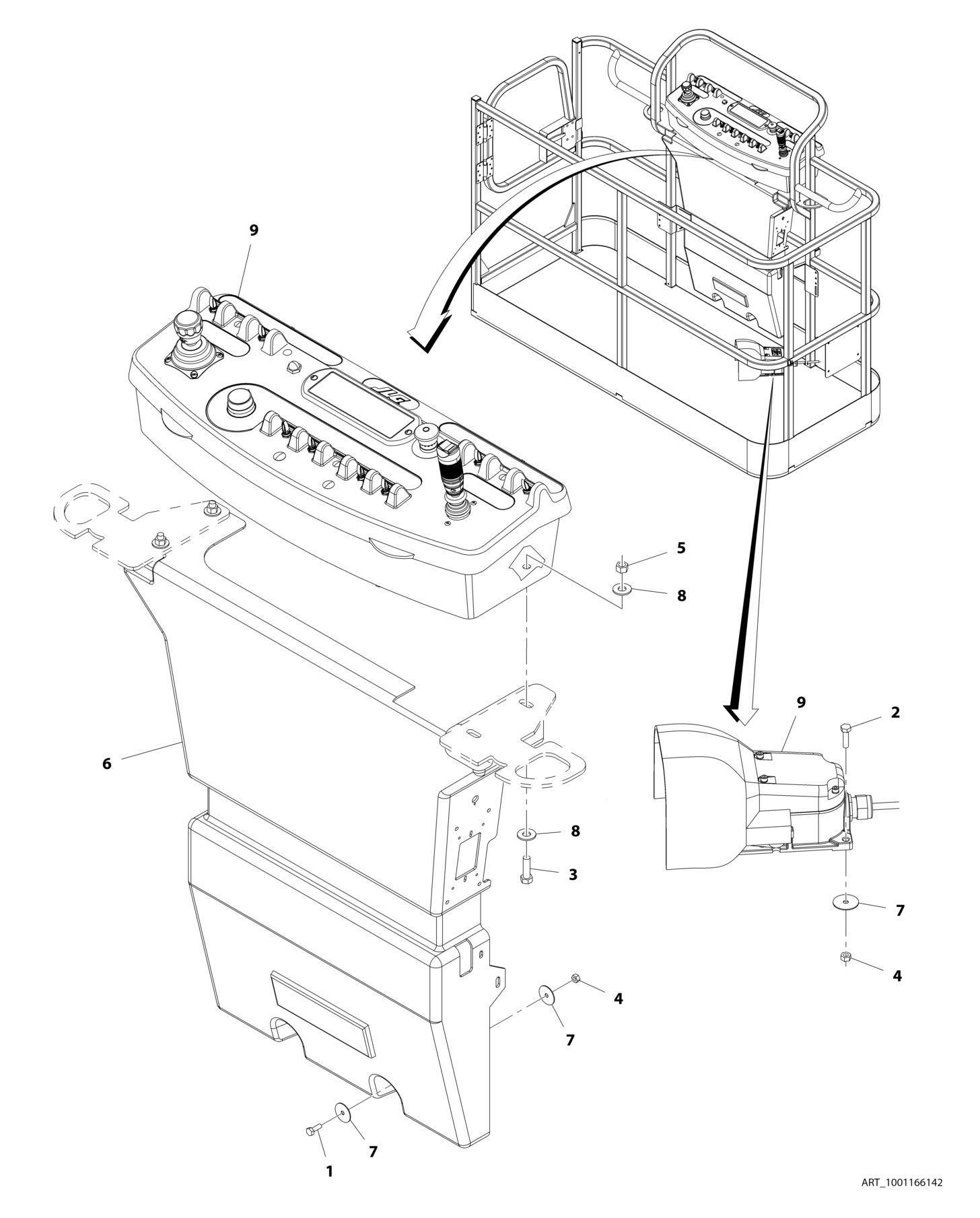 9

JLG

5

8

9

2

6

8

3

7

4

4

7

7

1

ART_1001166142