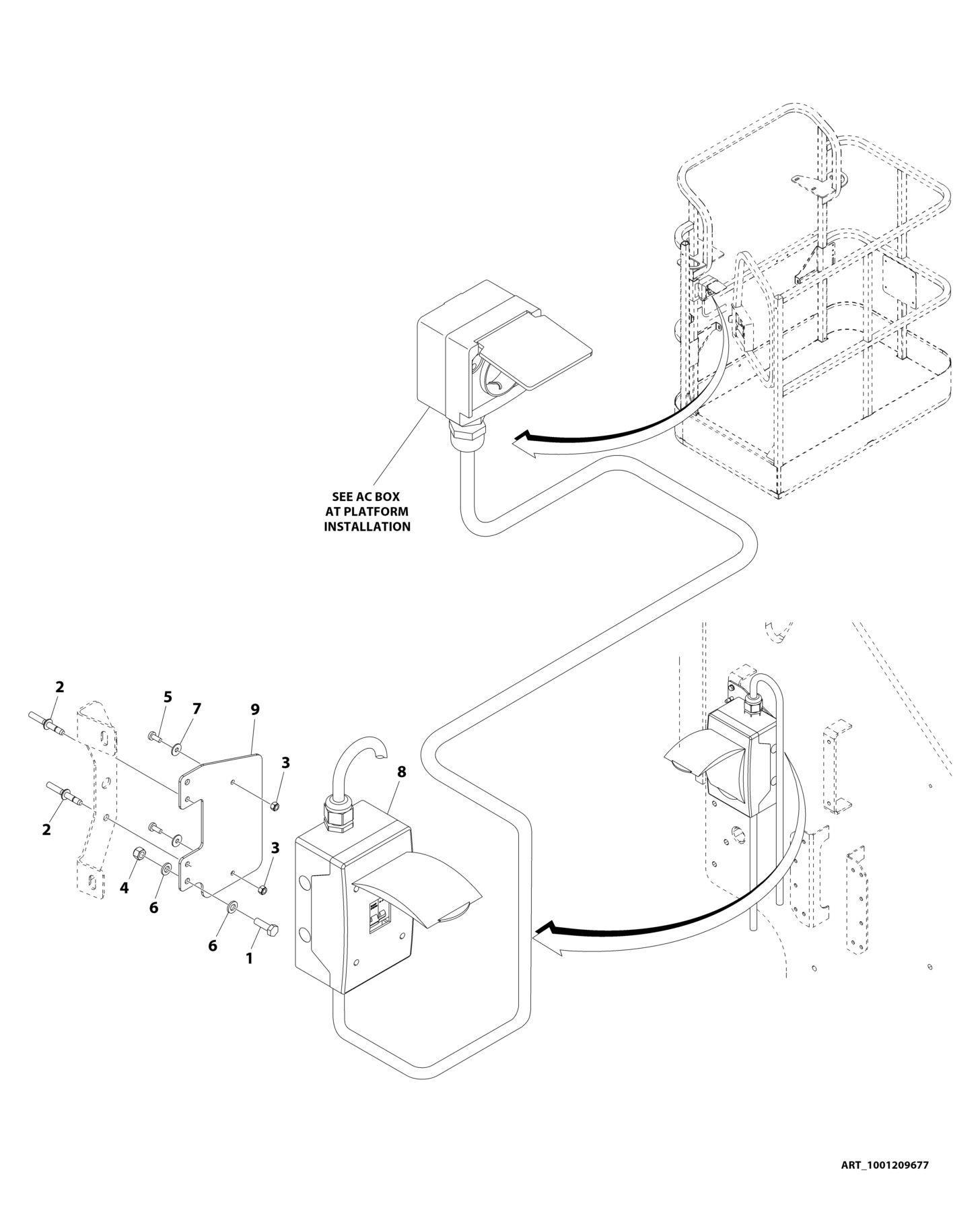 SEE AC BOX
AT PLATFORM
INSTALLATION

2
5
7
9
3
8
2
3
4
6
6
1

ART_1001209677