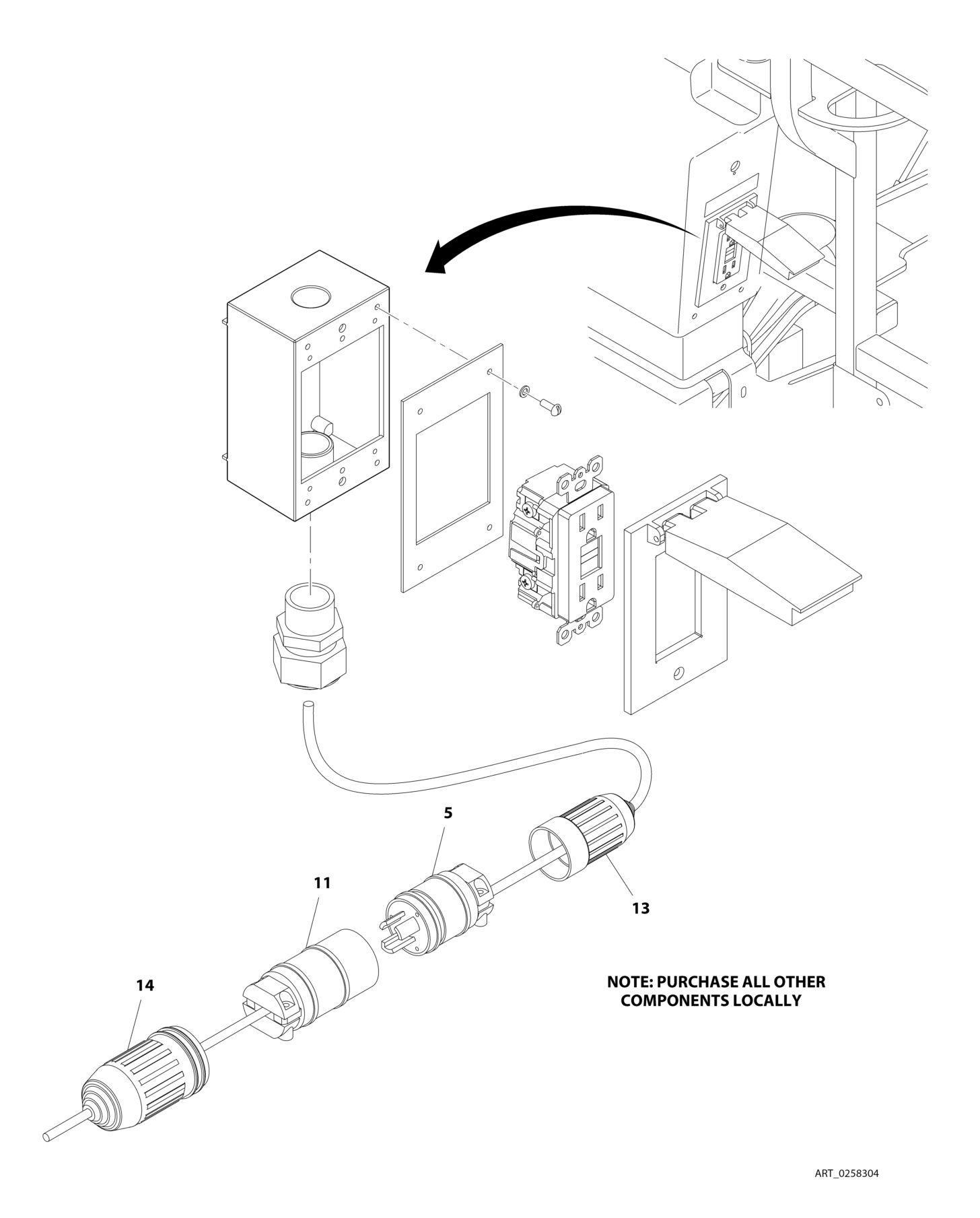 5

11

13

14

NOTE: PURCHASE ALL OTHER COMPONENTS LOCALLY

ART_0258304