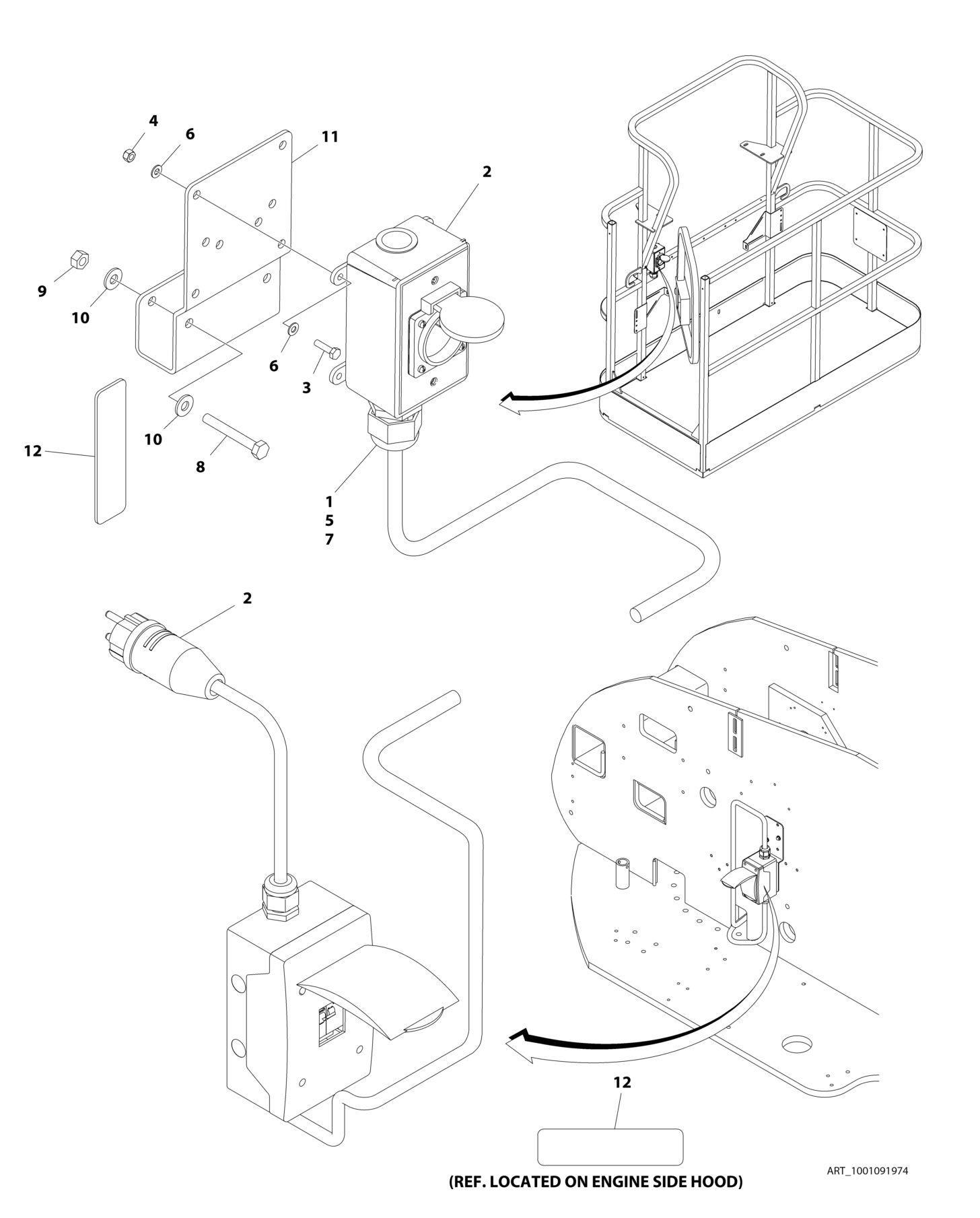 4
6
11
2
9
10
6
3
10
8
12
1
5
7
2
12
(REF. LOCATED ON ENGINE SIDE HOOD)
ART_1001091974