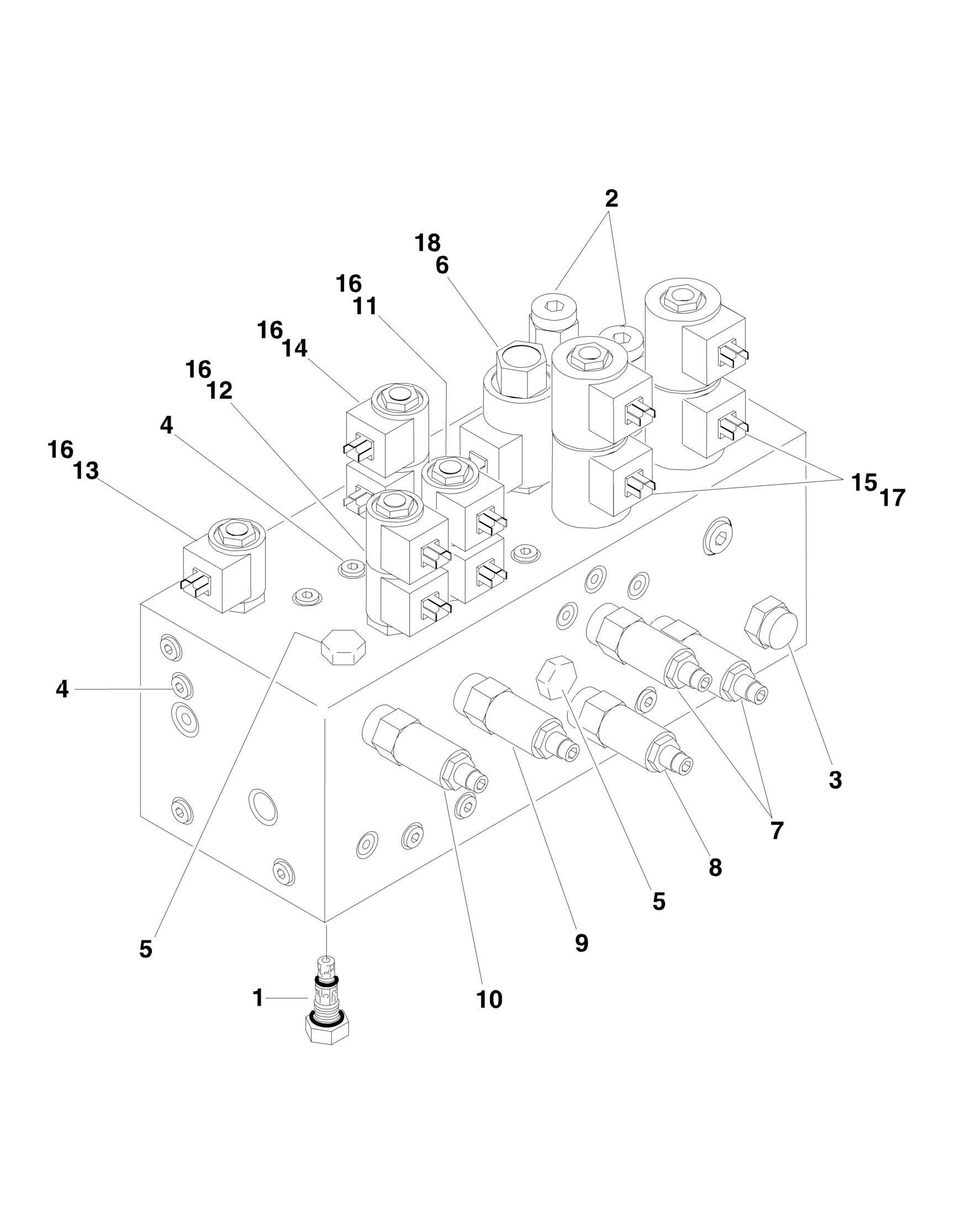 2

18
6

16
11

16
14

16
12

4

16
13

15
17

4

3

7

8

5

9

5

10

1