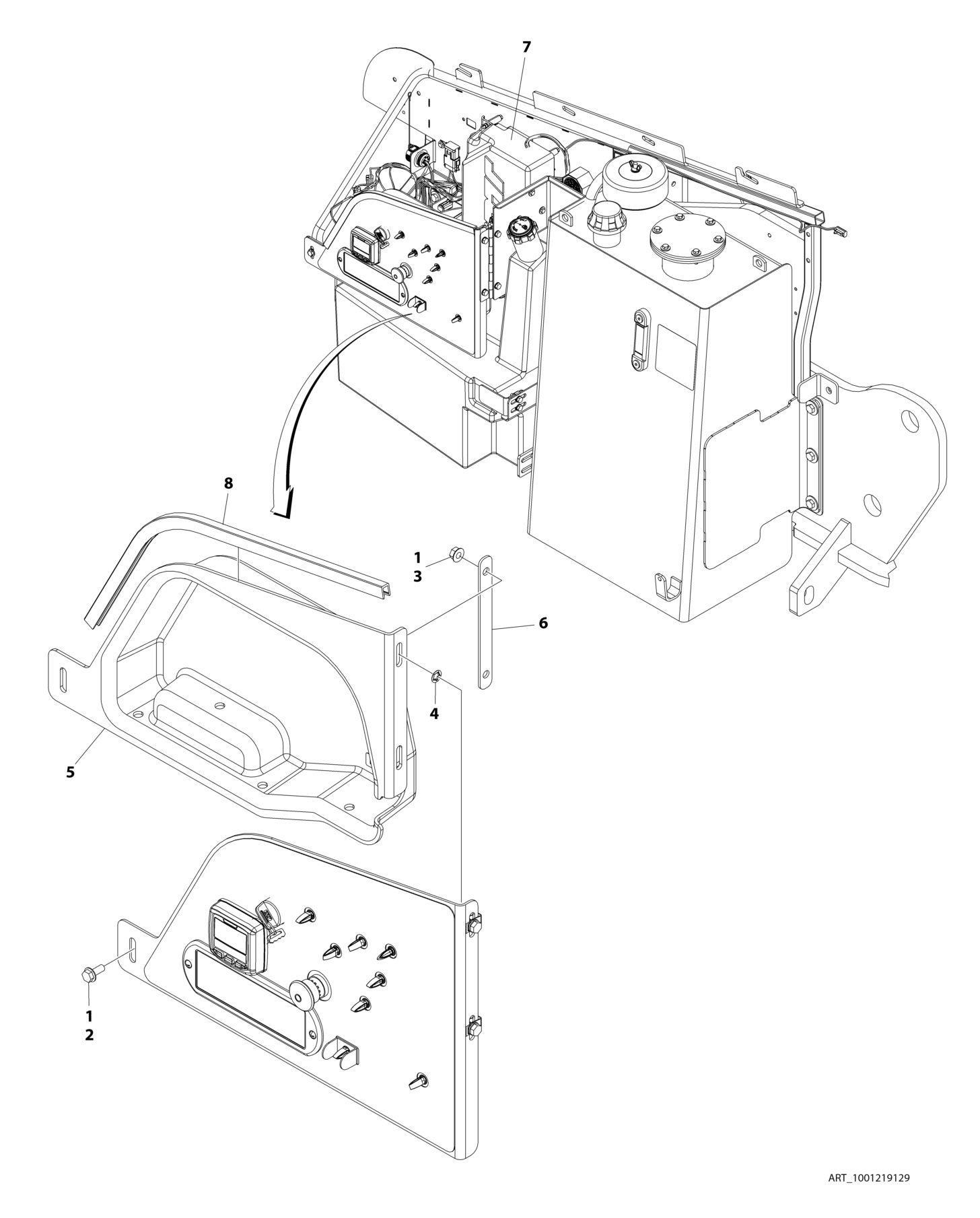 7

8

1
3

6

4

5

1
2

ART_1001219129