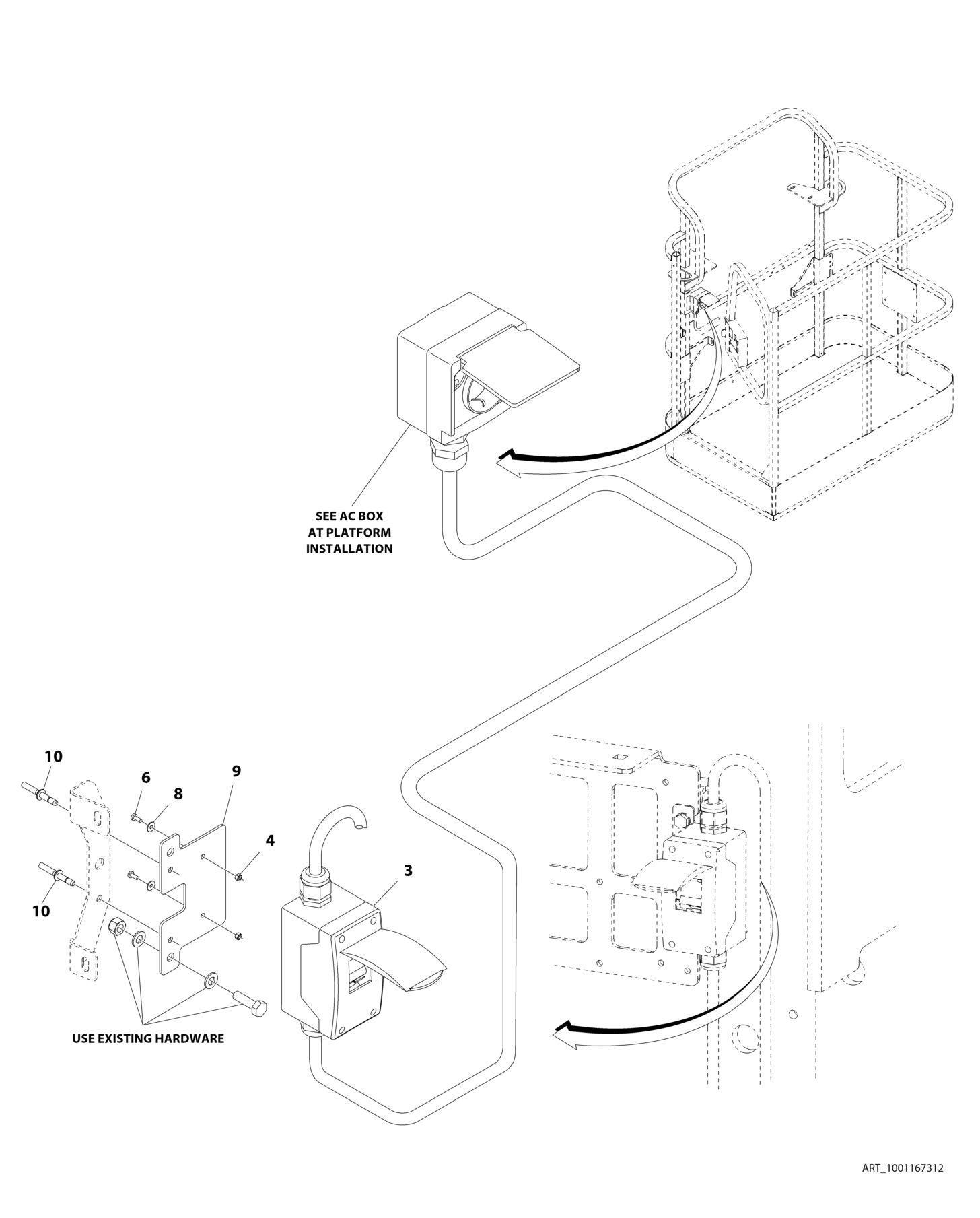 SEE AC BOX AT PLATFORM INSTALLATION

10

6

8

9

4

3

10

USE EXISTING HARDWARE

ART_1001167312