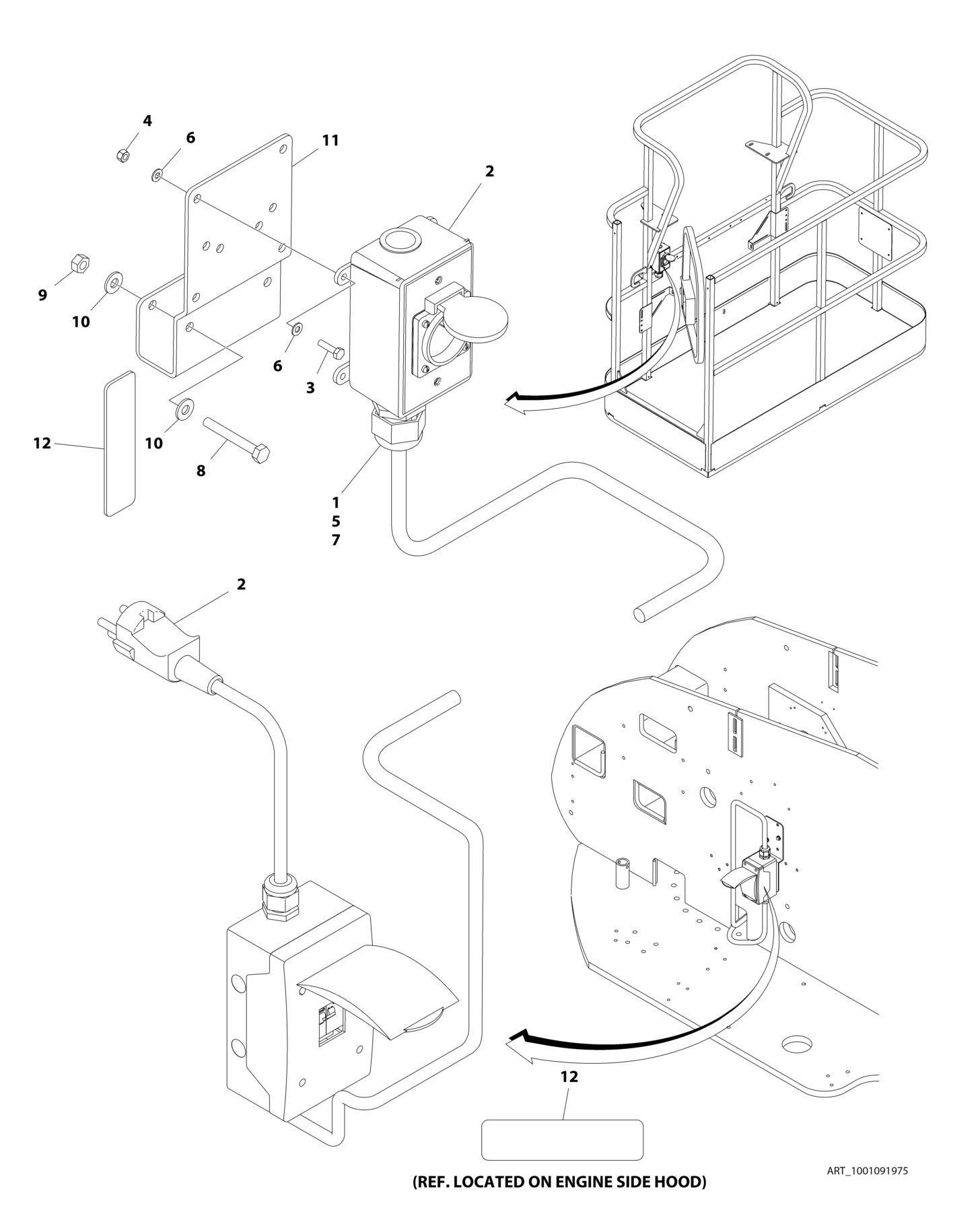 4
6
11
2
9
10
6
3
12
10
8
1
5
7
2
12
(REF. LOCATED ON ENGINE SIDE HOOD)
ART_1001091975