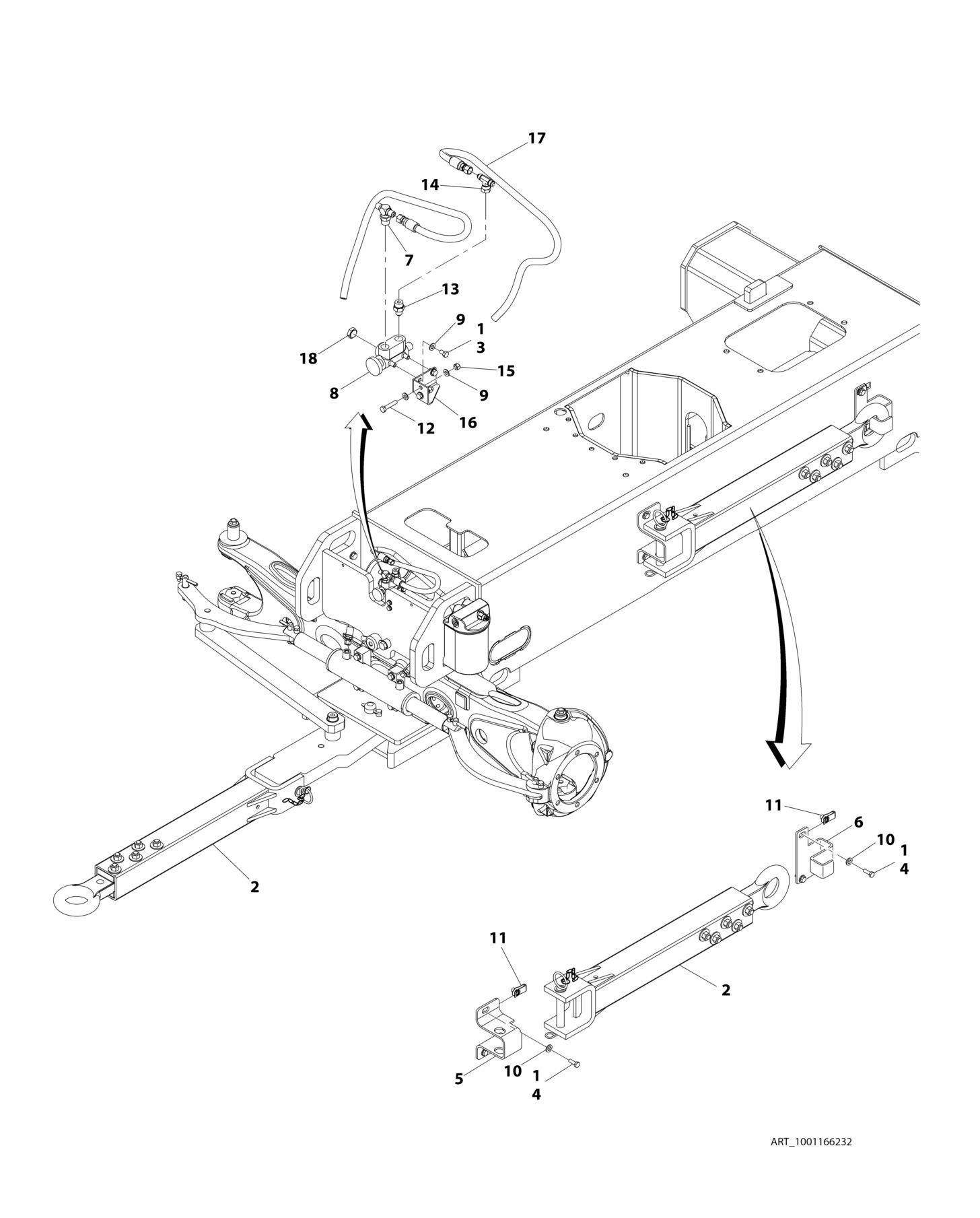 17
14
7
13
9
1
3
18
15
8
9
16
12
2
11
6
10
1
4
11
2
5
10
1
4
ART_1001166232