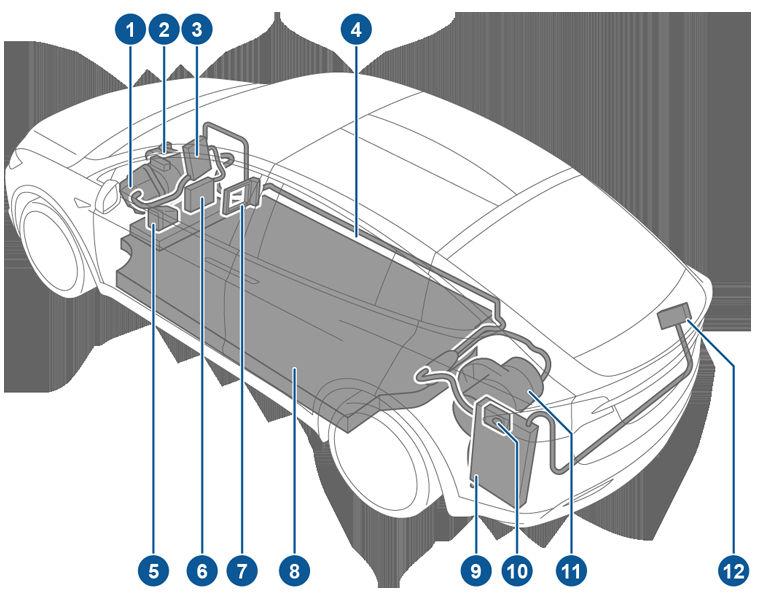 1
2
3
4
5
6
7
8
9
10
11
12