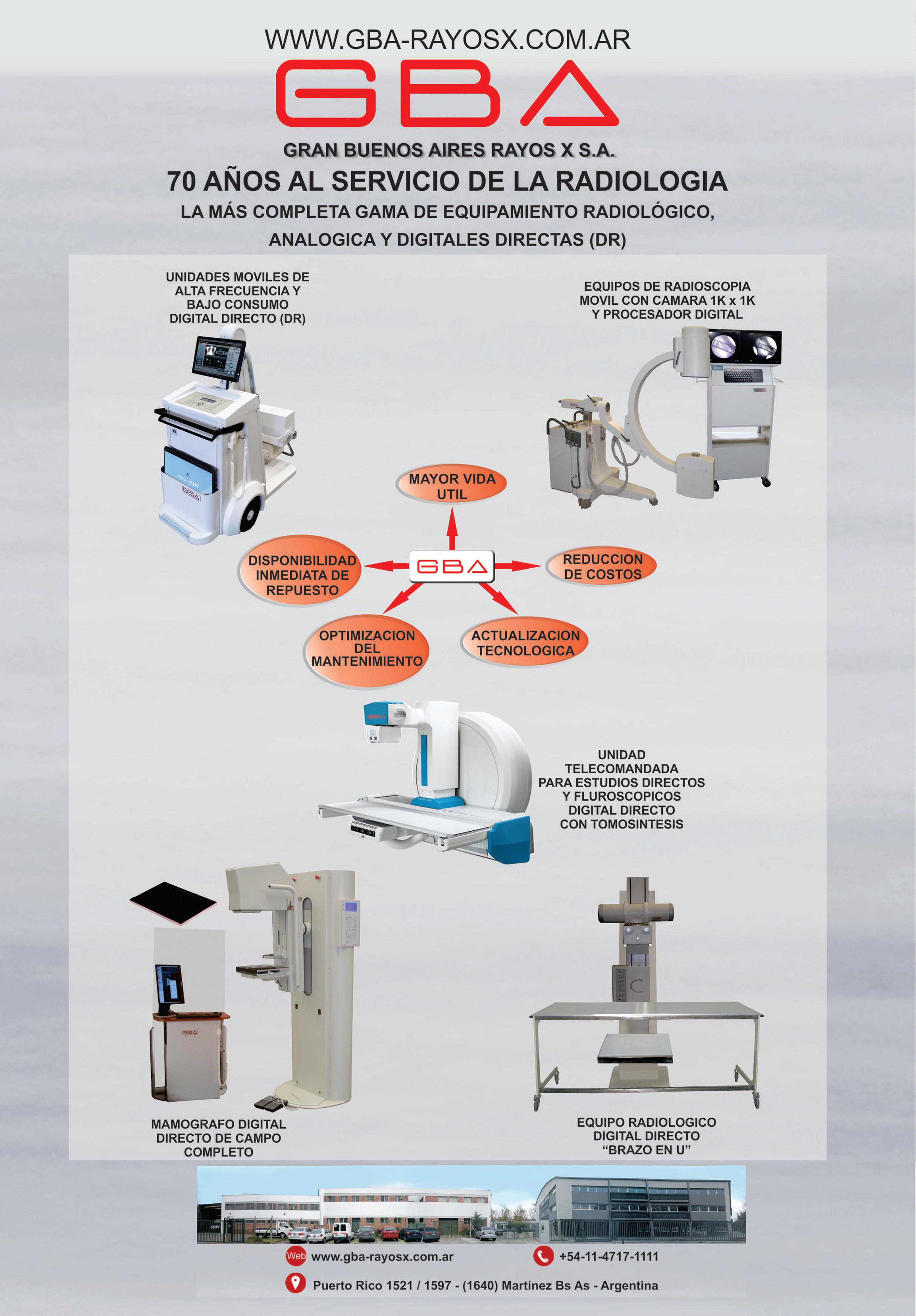 WWW.GBA-RAYOSX.COM.AR

GBA

GRAN BUENOS AIRES RAYOS X S.A.

70 AÑOS AL SERVICIO DE LA RADIOLOGIA

LA MÁS COMPLETA GAMA DE EQUIPAMIENTO RADIOLÓGICO, ANALOGICA Y DIGITALES DIRECTAS (DR)

UNIDADES MOVILES DE ALTA FRECUENCIA Y BAJO CONSUMO DIGITAL DIRECTO (DR)

AeroDR

GBA

EQUIPOS DE RADIOSCOPIA MOVIL CON CAMARA 1K x 1K Y PROCESADOR DIGITAL

MAYOR VIDA UTIL

DISPONIBILIDAD INMEDIATA DE REPUESTO

GBA

REDUCCION DE COSTOS

OPTIMIZACION DEL MANTENIMIENTO

ACTUALIZACION TECNOLOGICA

GBA

UNIDAD TELECOMANDADA PARA ESTUDIOS DIRECTOS Y FLUROSCOPICOS DIGITAL DIRECTO CON TOMOSINTESIS

GBA

MAMOGRAFO DIGITAL DIRECTO DE CAMPO COMPLETO

EQUIPO RADIOLOGICO DIGITAL DIRECTO “BRAZO EN U”

Web www.gba-rayosx.com.ar

+54-11-4717-1111

Puerto Rico 1521 / 1597 - (1640) Martínez Bs As - Argentina