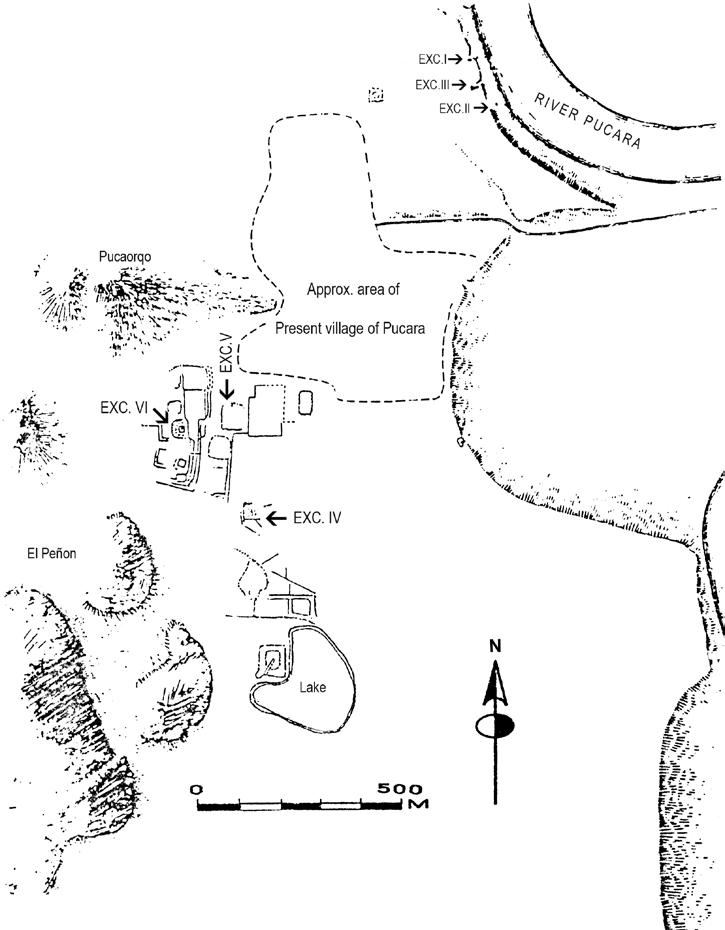 EXC.I
EXC.III
EXC.II
RIVER PUCARA

Pucaorqo

Approx. area of Present village of Pucara

EXC.V
EXC. VI

EXC. IV

El Peñon

Lake

N

0 500 M