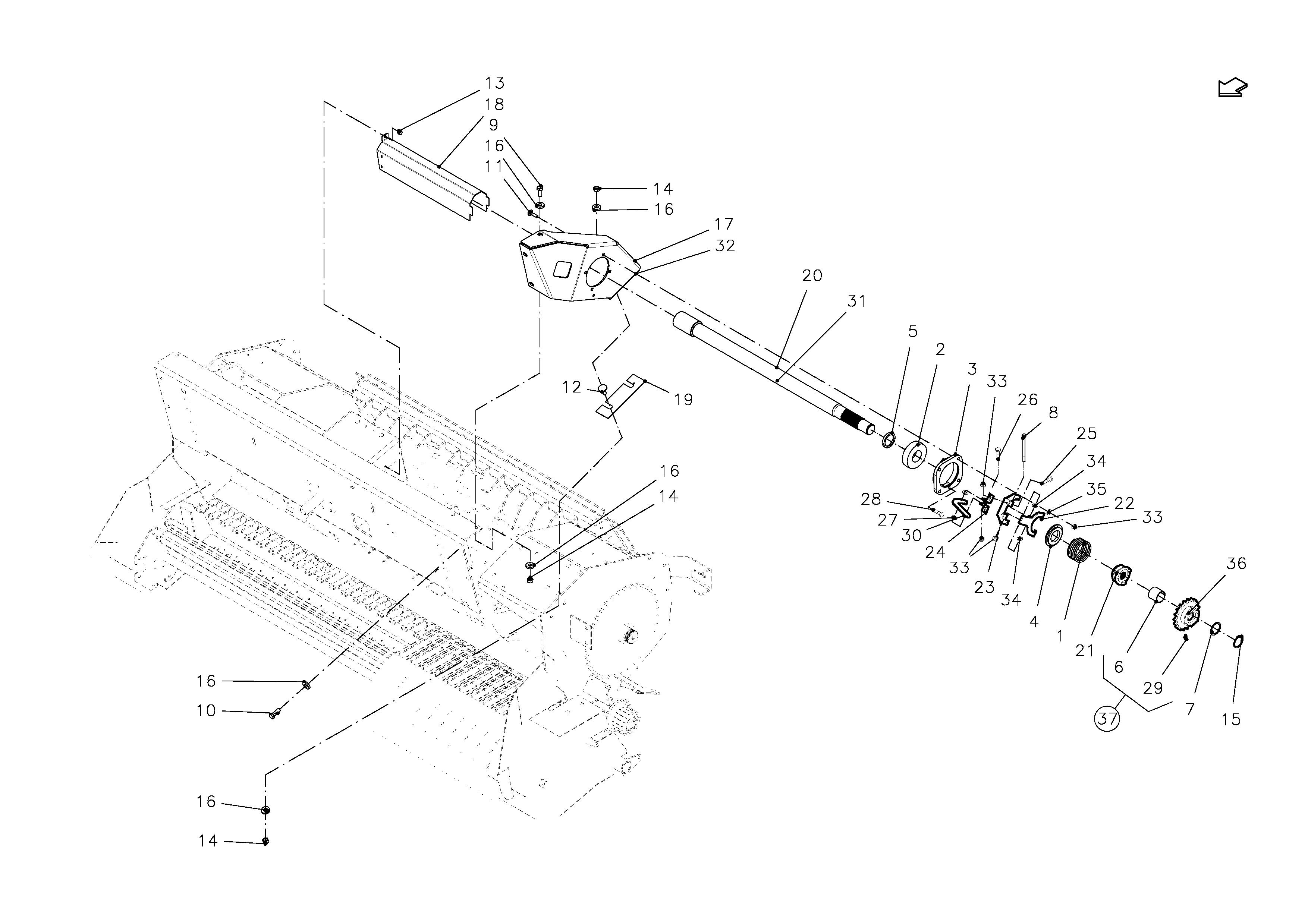 13
18
9
16
11
14
16
17
32
20
31
5
2
3
33
26
8
25
34
35
22
33
12
19
16
14
28
27
30
24
33
23
34
4
1
21
6
36
29
7
15
37
16
10
16
14