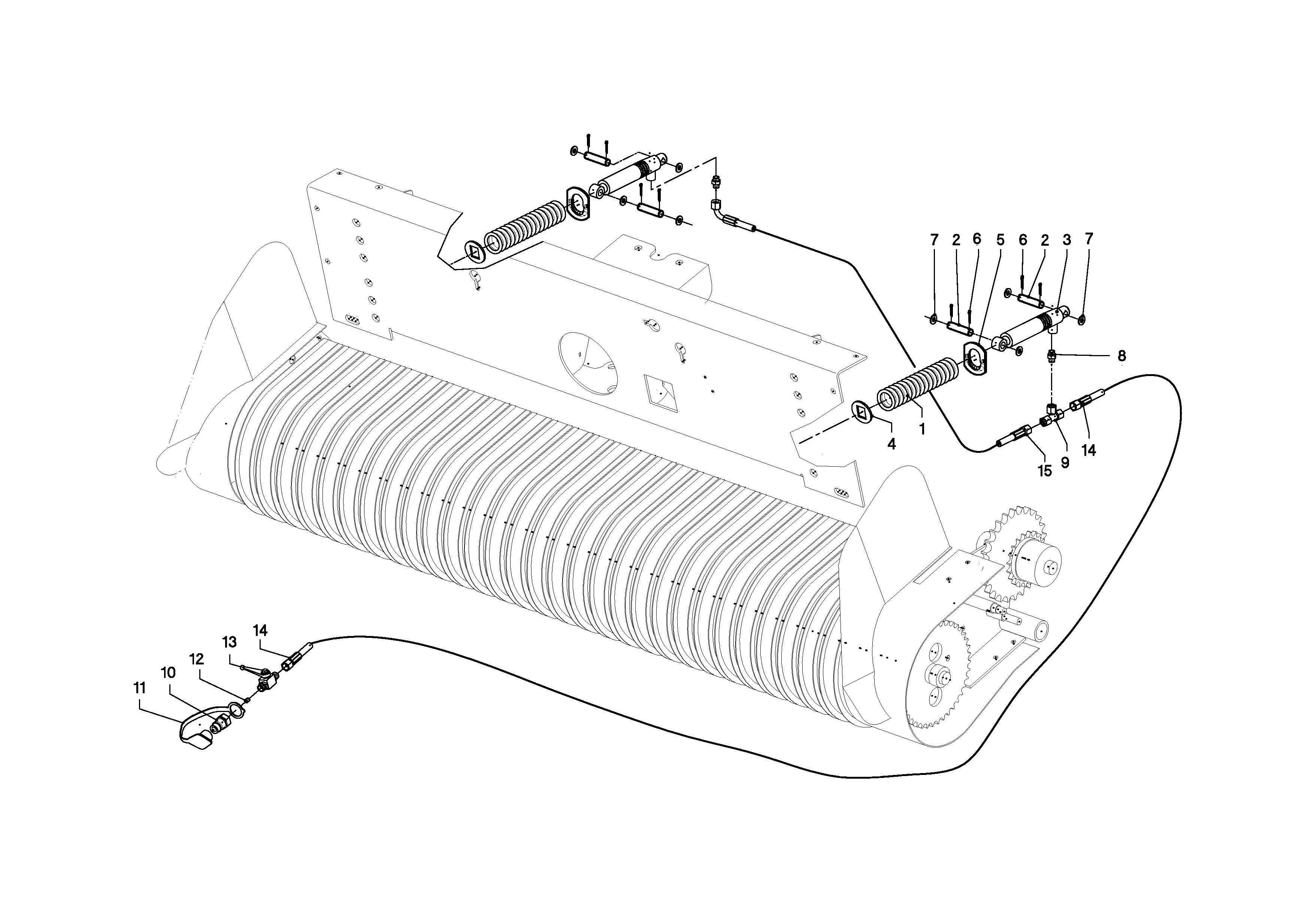 7 2 6 5 6 2 3 7

8

4 1

15 9 14

14
13
12
10
11