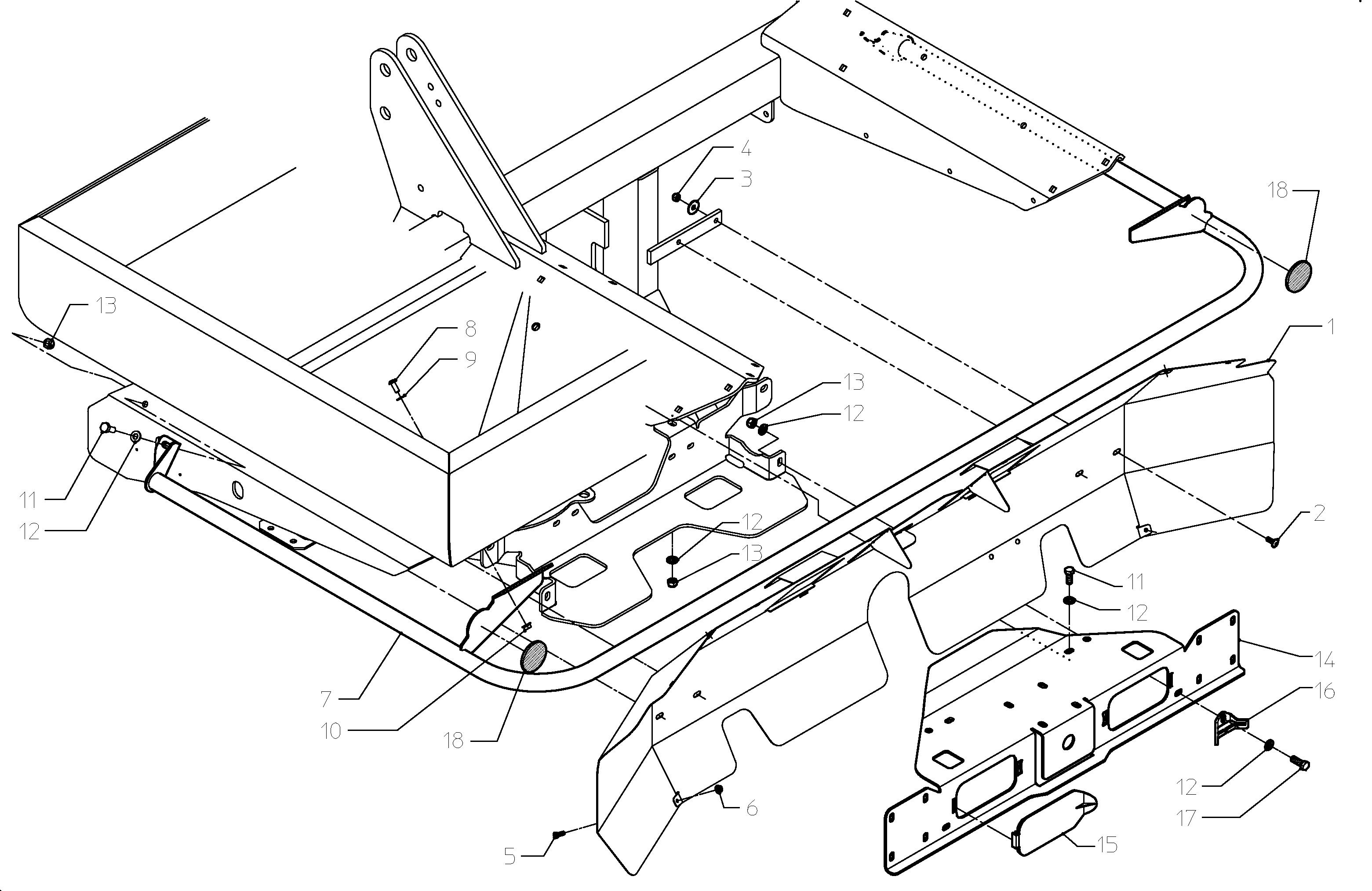 4
3
18
13
8
9
1
13
12
11
12
2
12
13
11
12
14
16
7
10
18
12
17
6
5
15