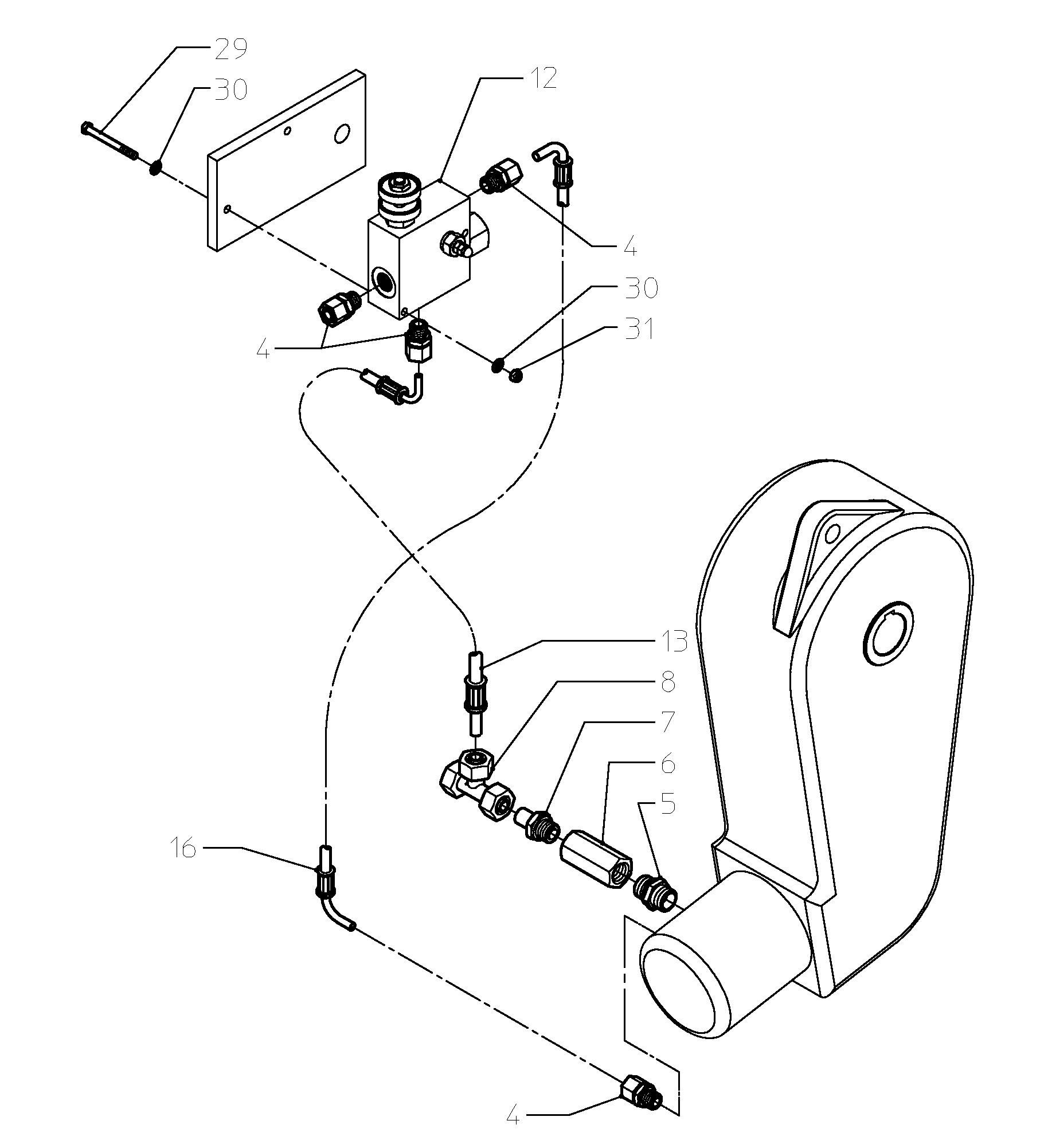 29
30
12
4
30
31
4
13
8
7
6
5
16
4