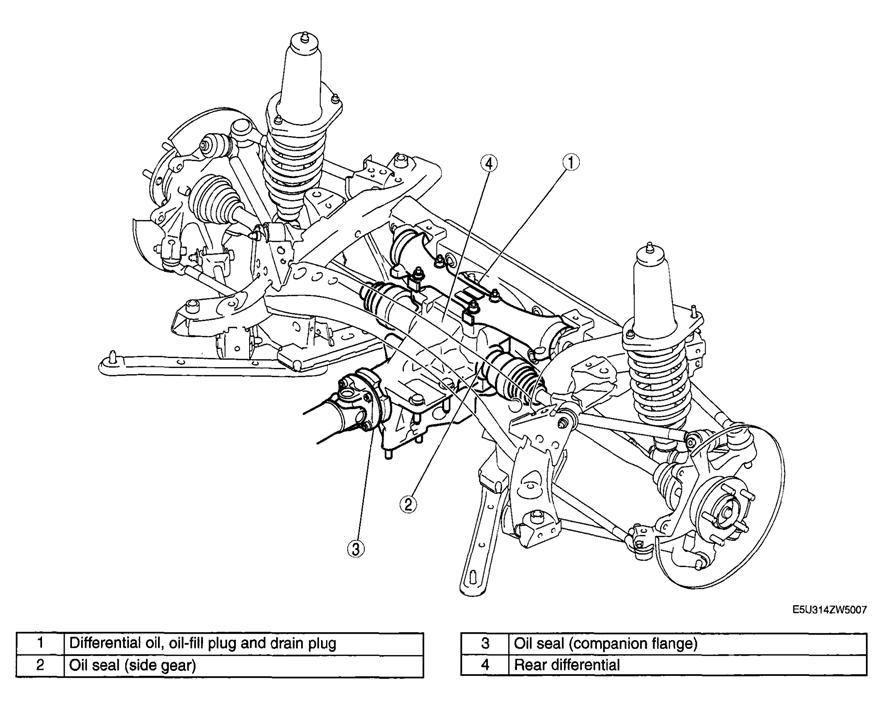 4
1
2
3

E5U314ZW5007

| 1 | Differential oil, oil-fill plug and drain plug |
|---|---|
| 2 | Oil seal (side gear) |

| 3 | Oil seal (companion flange) |
|---|---|
| 4 | Rear differential |