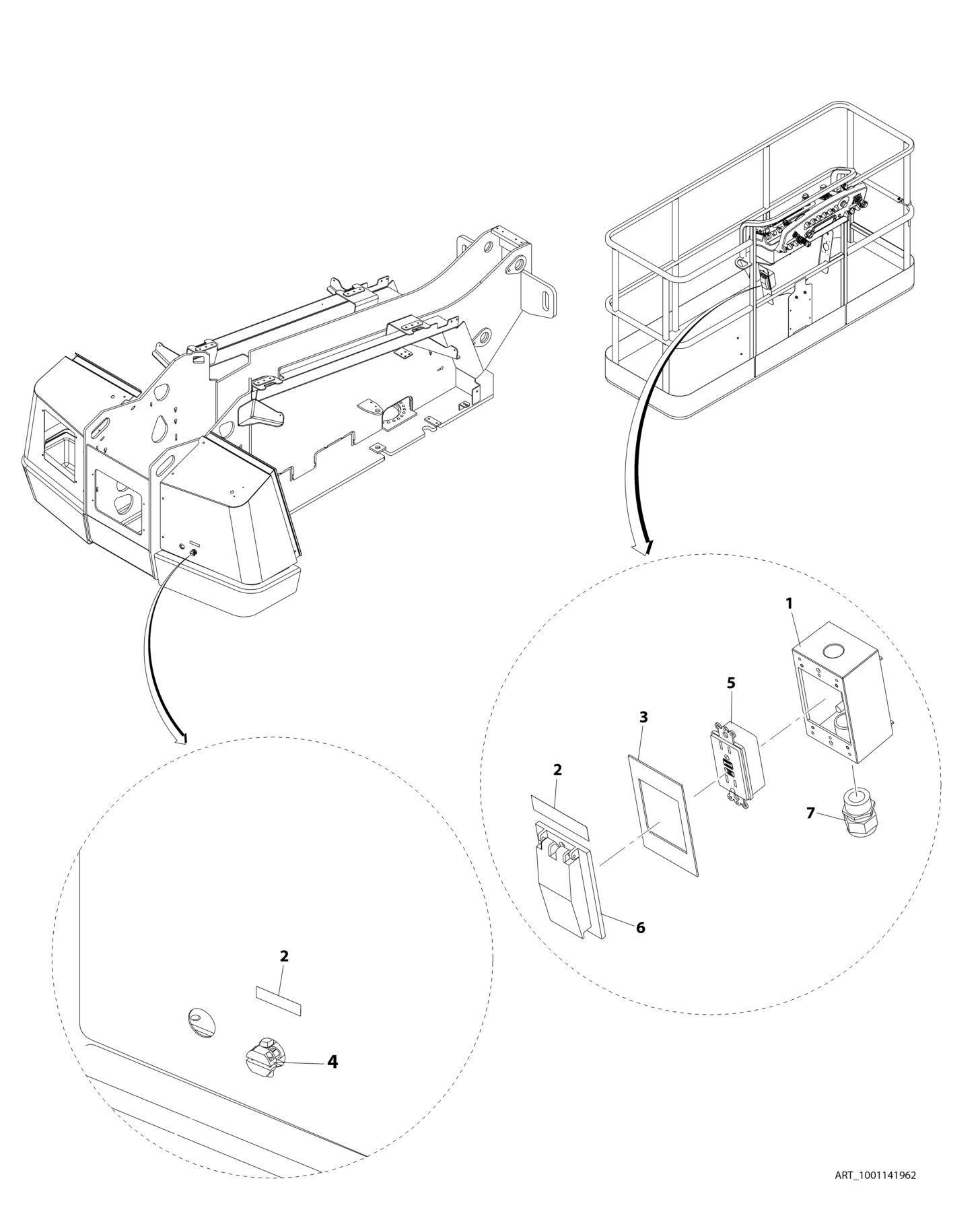 1

5

3

2

7

6

2

4

ART_1001141962