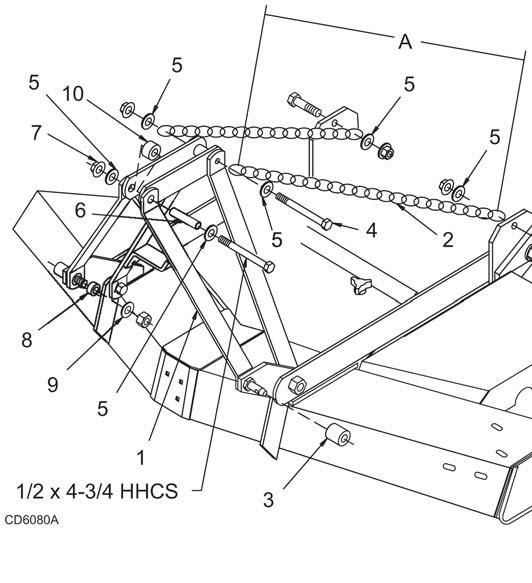 A
5
5
10
5
7
5
6
5
4
2
8
9
5
1
1/2 x 4-3/4 HHCS
3
CD6080A