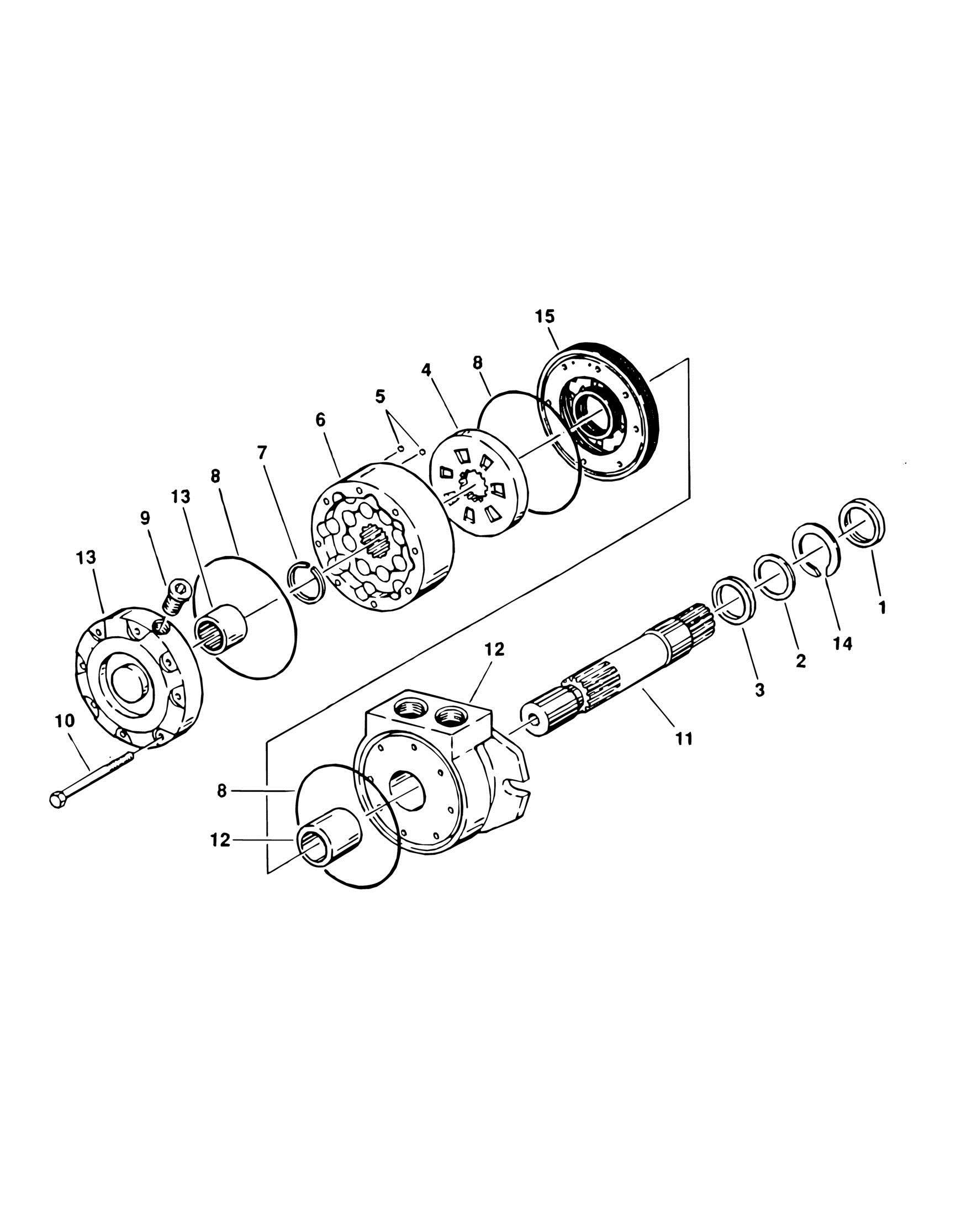 15
4
8
5
6
7
8
13
9
13
1
14
2
3
12
11
10
8
12