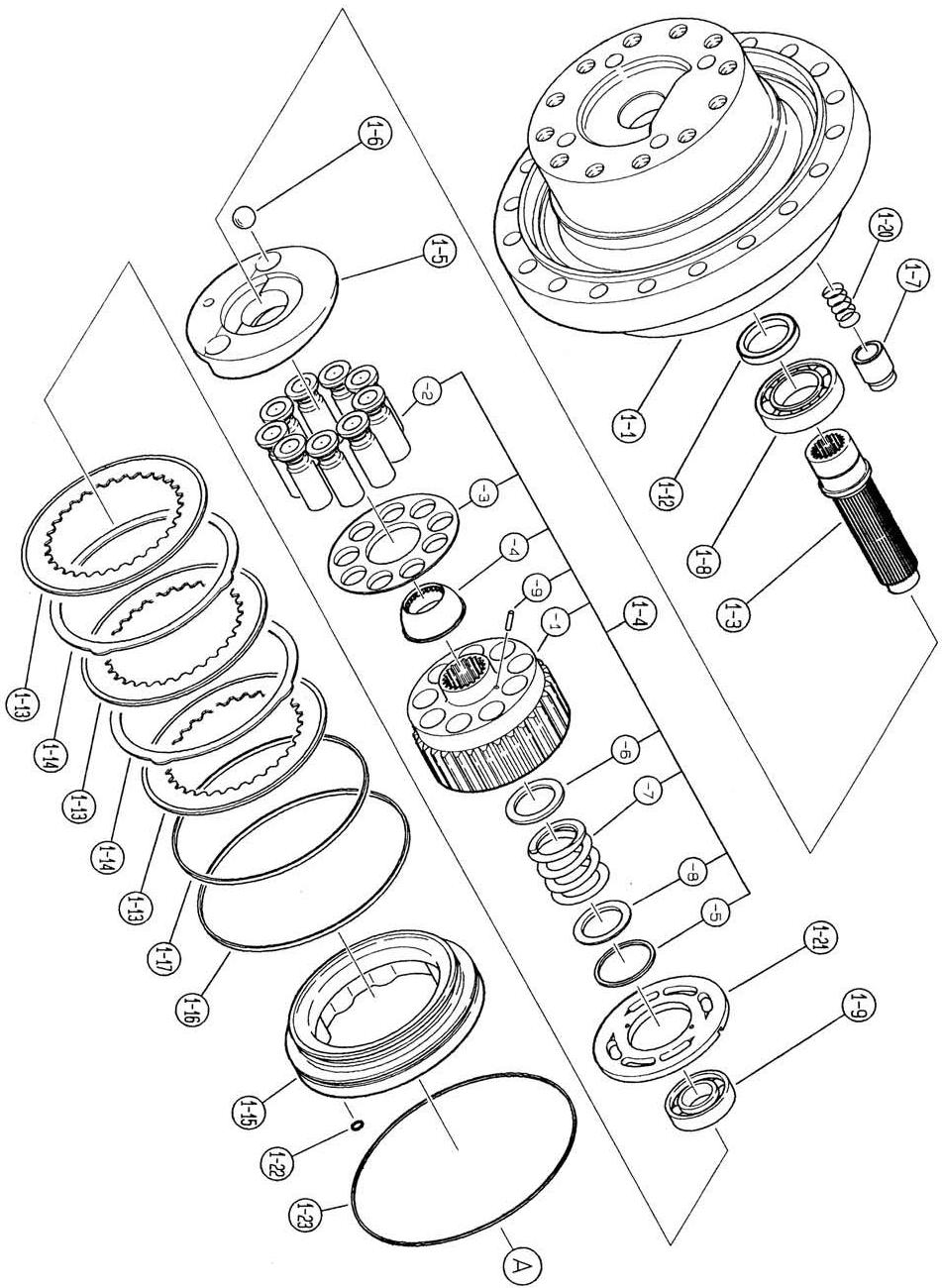 1-6
1-5
1-20
1-7
1-1
1-12
1-8
1-3
-2
-3
-4
-9
-1
1-4
-6
-7
-8
-5
1-21
1-9
1-13
1-14
1-13
1-14
1-13
1-17
1-16
1-15
1-22
1-23
A