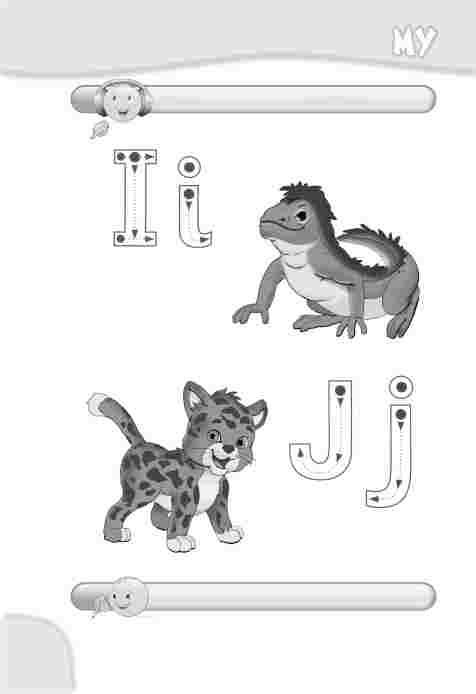 MY

I i

J j