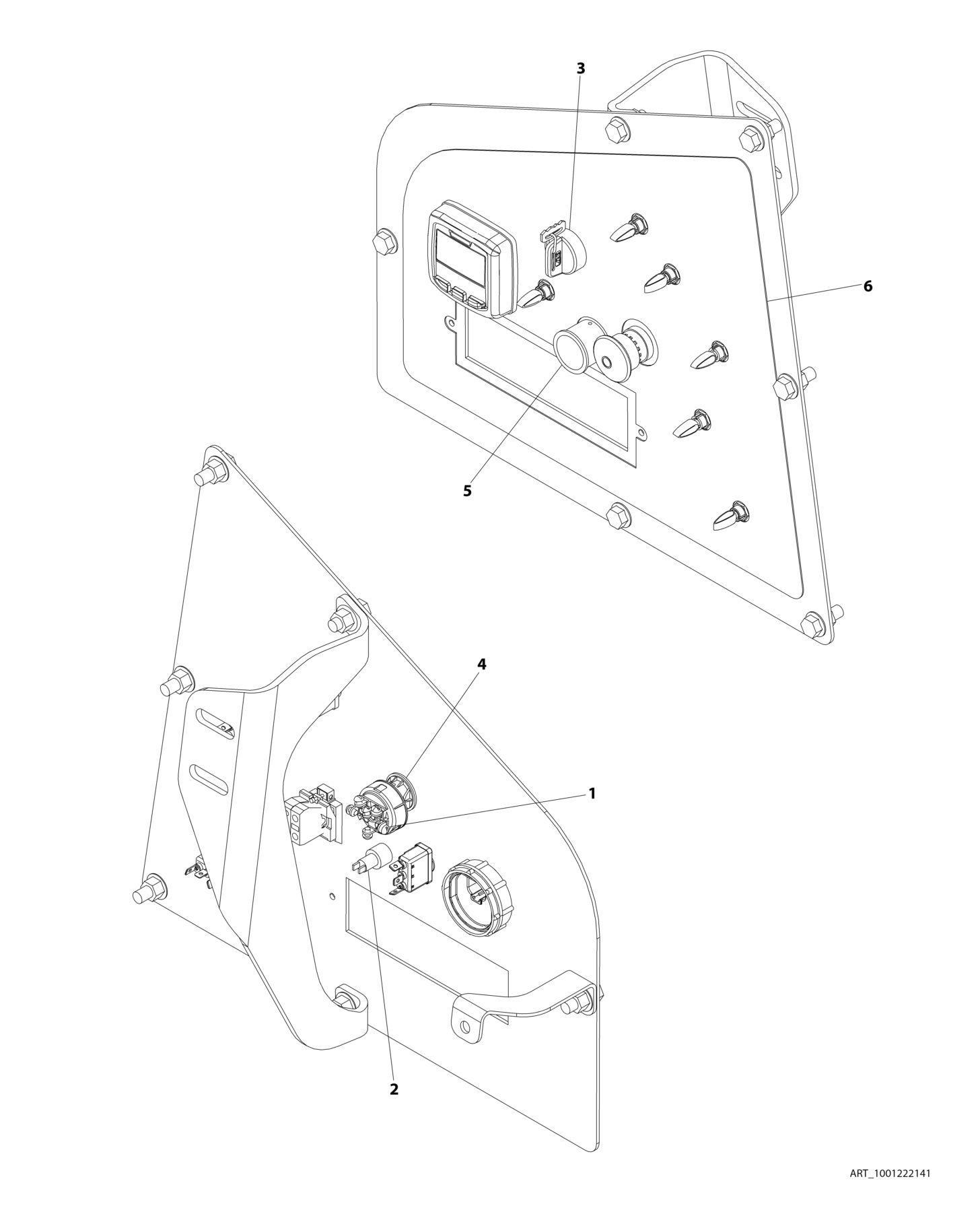 3

6

5

4

1

2

ART_1001222141