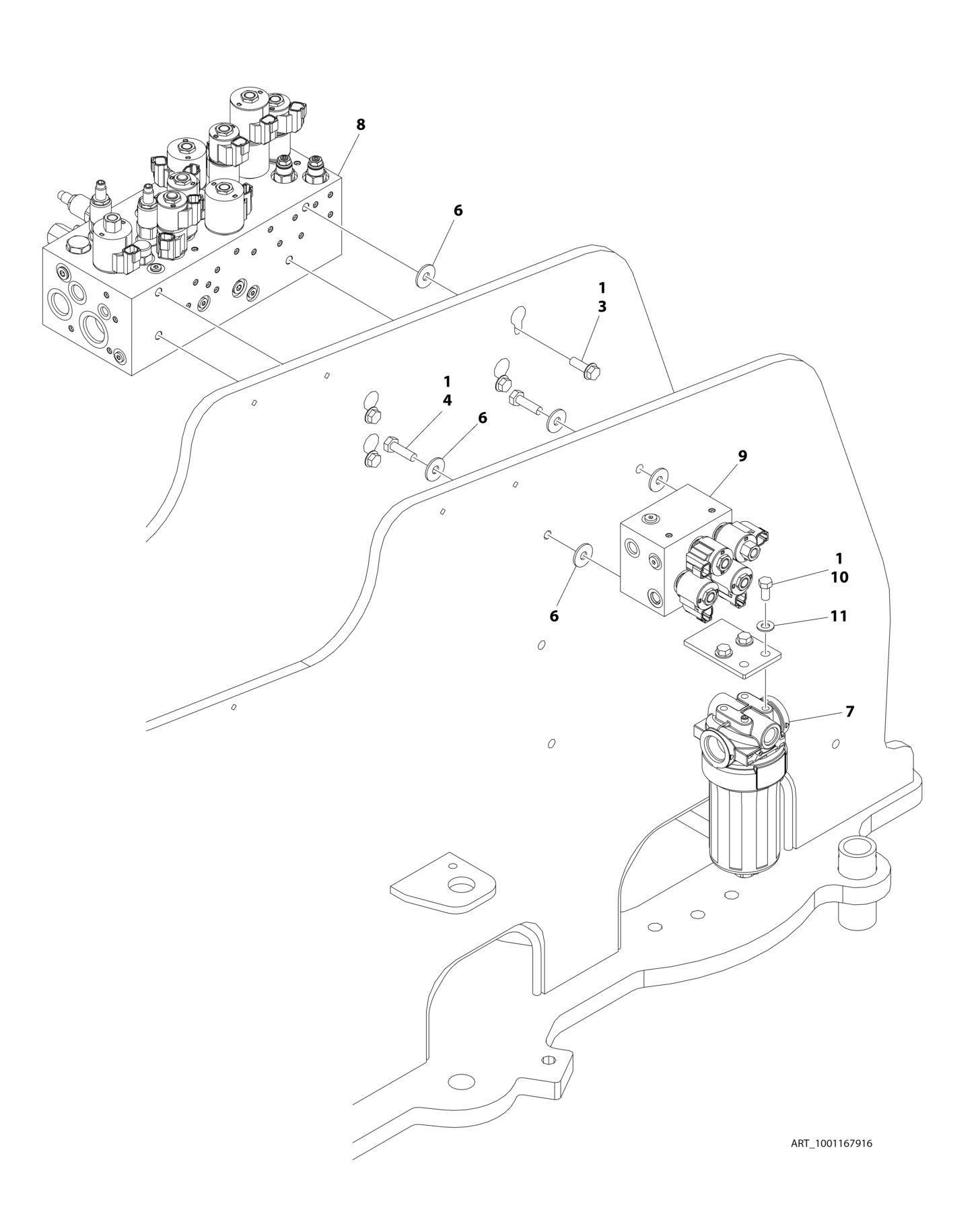 8

6

1
3

1
4

6

9

1
10

6

11

7

ART_1001167916