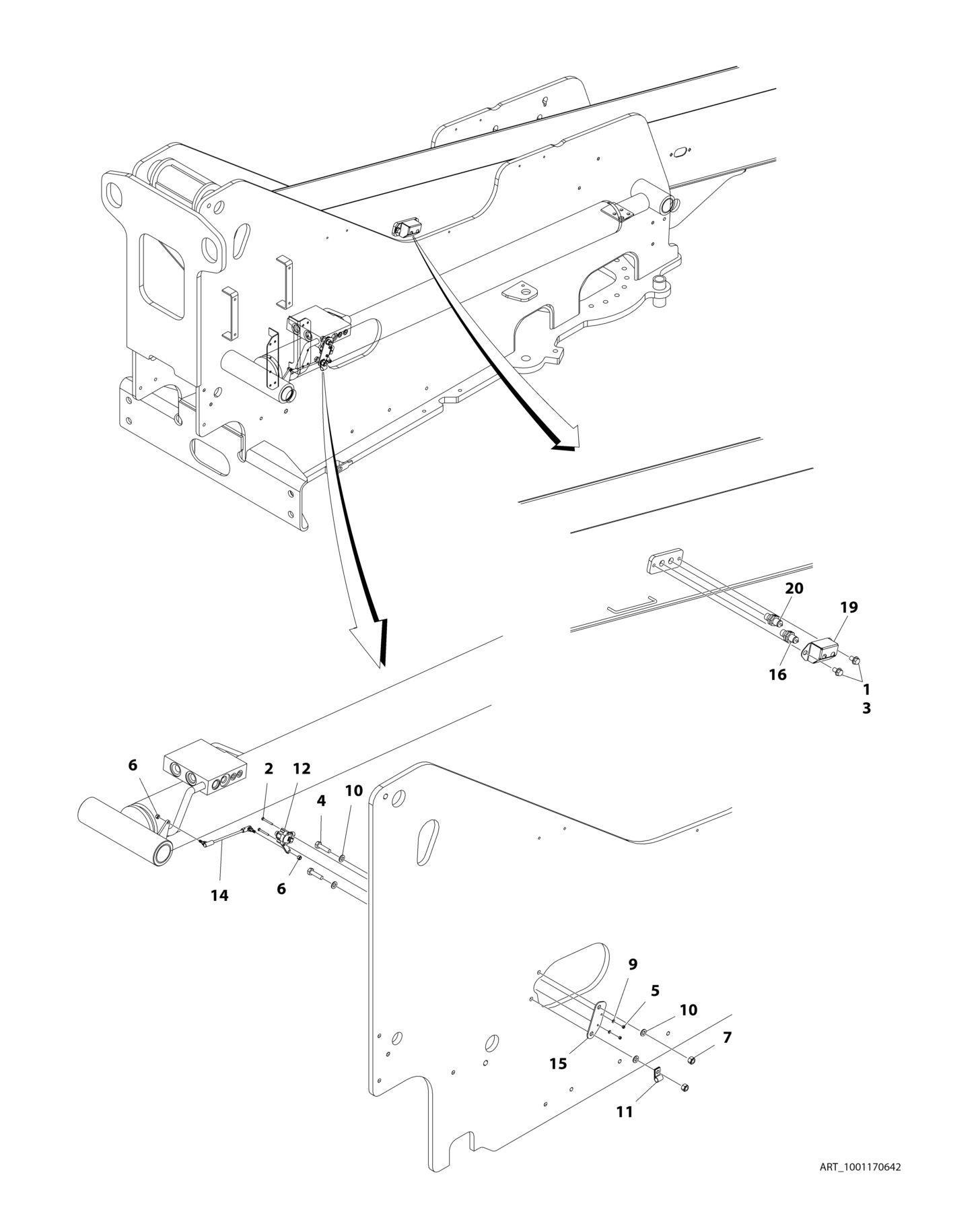 20
19
16
1
3
6
2
12
4
10
14
6
9
5
10
7
15
11
ART_1001170642