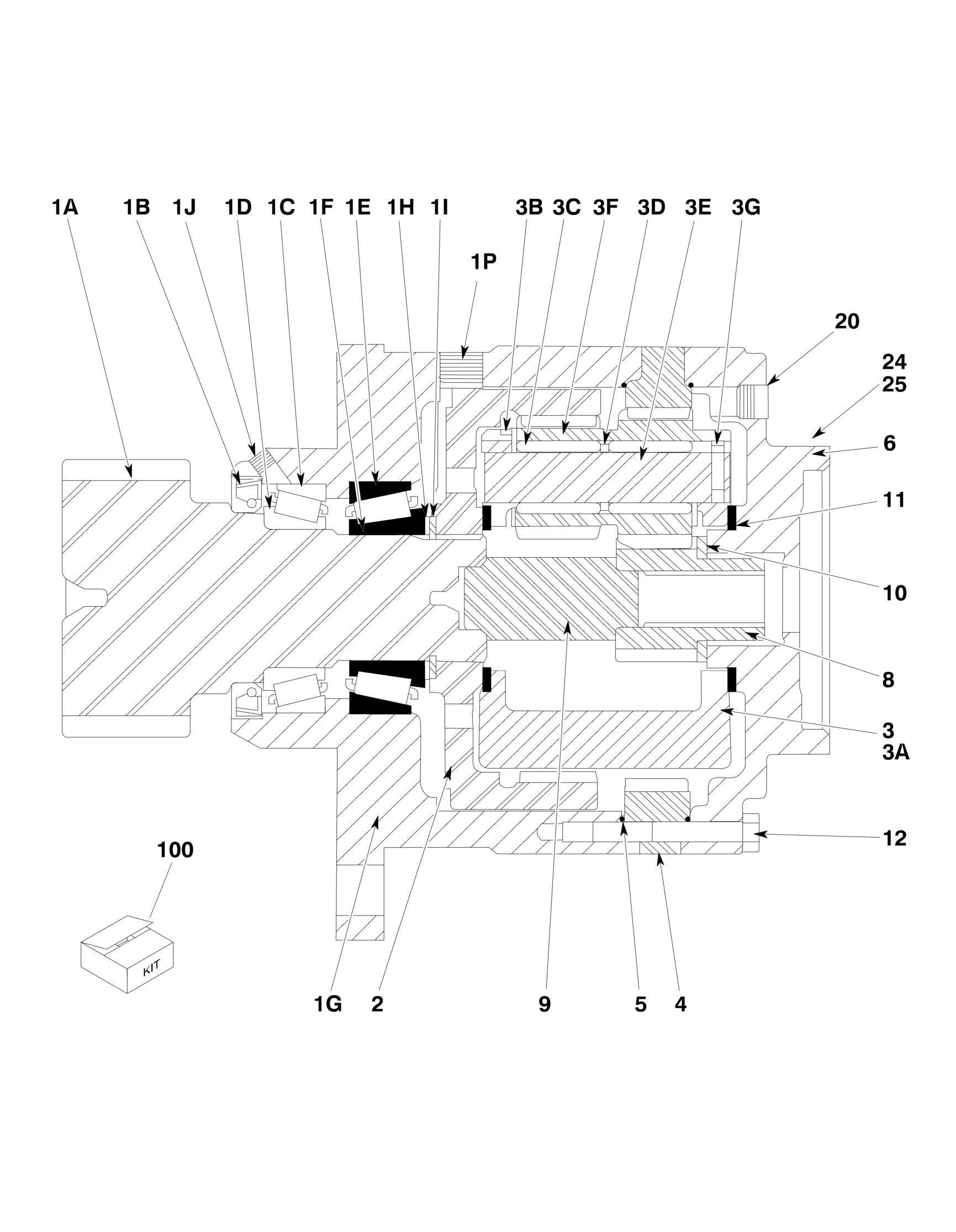 1A 1B 1J 1D 1C 1F 1E 1H 1I 3B 3C 3F 3D 3E 3G

1P

20

24
25

6

11

10

8

3
3A

12

100

KIT

1G 2 9 5 4