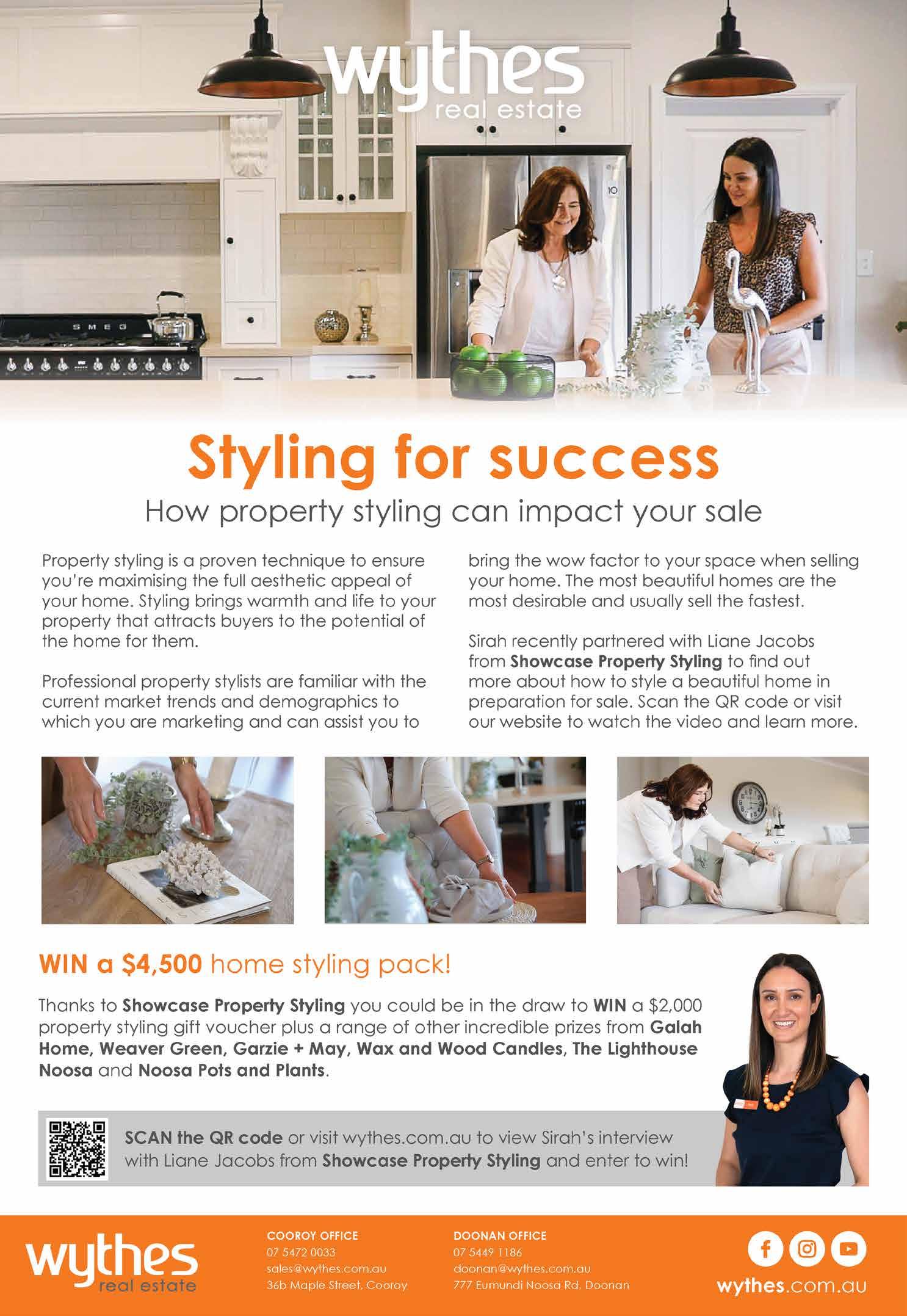 wythes
real estate

SMEG

Styling for success

How property styling can impact your sale

Property styling is a proven technique to ensure you're maximising the full aesthetic appeal of your home. Styling brings warmth and life to your property that attracts buyers to the potential of the home for them.

Professional property stylists are familiar with the current market trends and demographics to which you are marketing and can assist you to bring the wow factor to your space when selling your home. The most beautiful homes are the most desirable and usually sell the fastest.

Sirah recently partnered with Liane Jacobs from Showcase Property Styling to find out more about how to style a beautiful home in preparation for sale. Scan the QR code or visit our website to watch the video and learn more.

WIN a $4,500 home styling pack!

Thanks to Showcase Property Styling you could be in the draw to WIN a $2,000 property styling gift voucher plus a range of other incredible prizes from Galah Home, Weaver Green, Garzie + May, Wax and Wood Candles, The Lighthouse Noosa and Noosa Pots and Plants.

SCAN the QR code or visit wythes.com.au to view Sirah's interview with Liane Jacobs from Showcase Property Styling and enter to win!

wythes
real estate

COOROY OFFICE
07 5472 0033
sales@wythes.com.au
36b Maple Street, Cooroy

DOONAN OFFICE
07 5449 1186
doonan@wythes.com.au
777 Eumundi Noosa Rd, Doonan

wythes.com.au