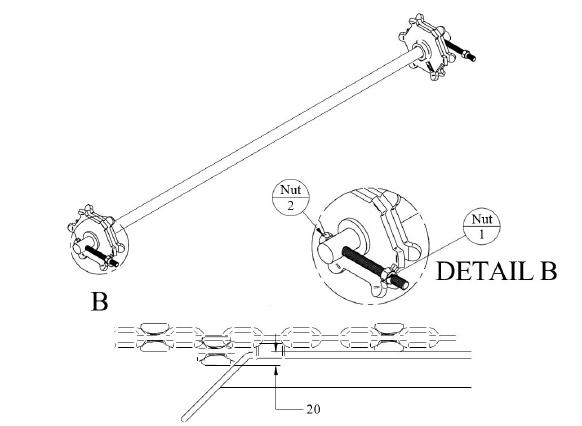 Nut
2

Nut
1

DETAIL B

B

20