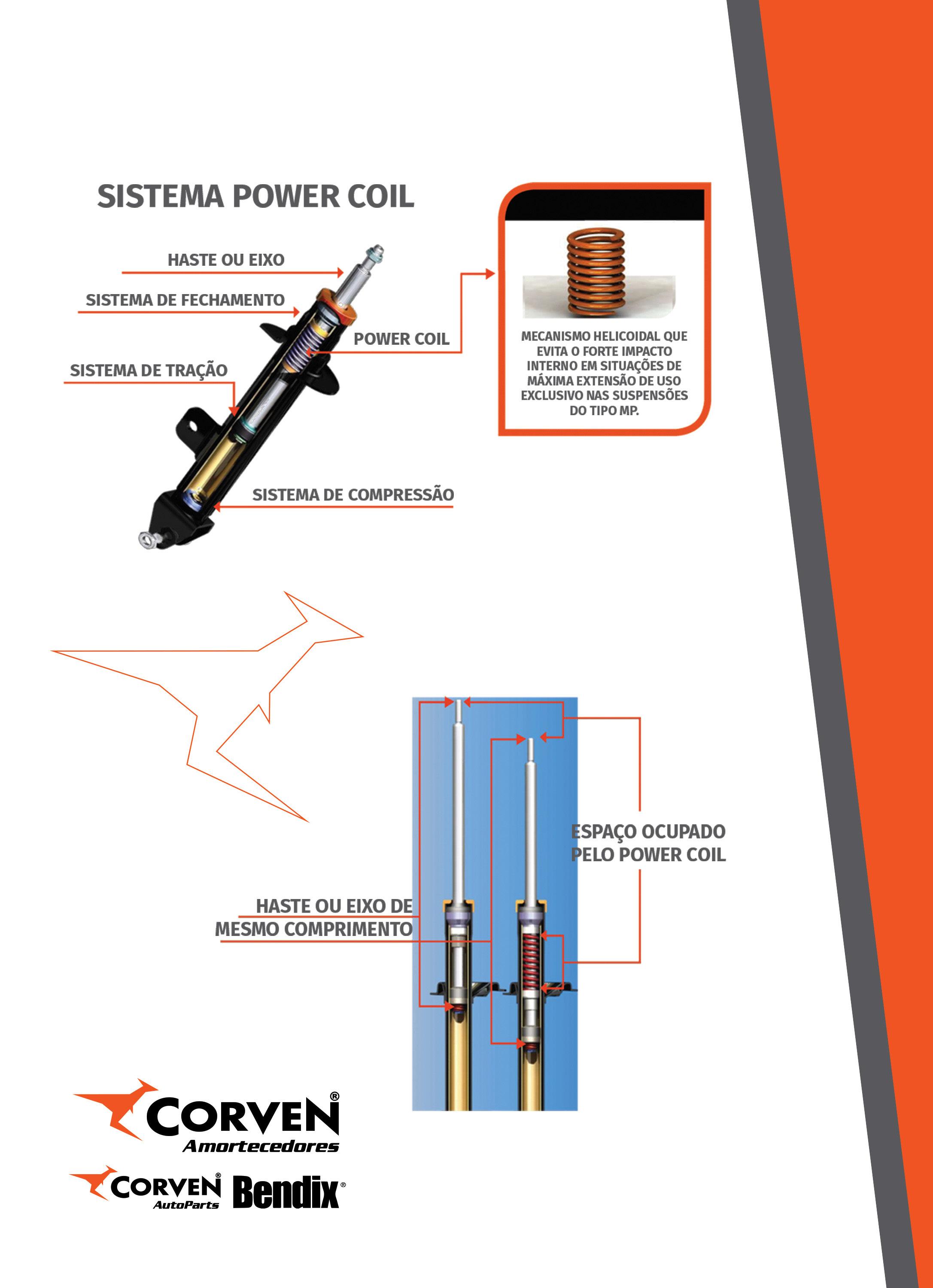 SISTEMA POWER COIL

HASTE OU EIXO

SISTEMA DE FECHAMENTO

POWER COIL

SISTEMA DE TRAÇÃO

SISTEMA DE COMPRESSÃO

MECANISMO HELICOIDAL QUE EVITA O FORTE IMPACTO INTERNO EM SITUAÇÕES DE MÁXIMA EXTENSÃO DE USO EXCLUSIVO NAS SUSPENSÕES DO TIPO MP.

ESPAÇO OCUPADO PELO POWER COIL

HASTE OU EIXO DE MESMO COMPRIMENTO

CORVEN®
Amortecedores

CORVEN®
AutoParts

Bendix®