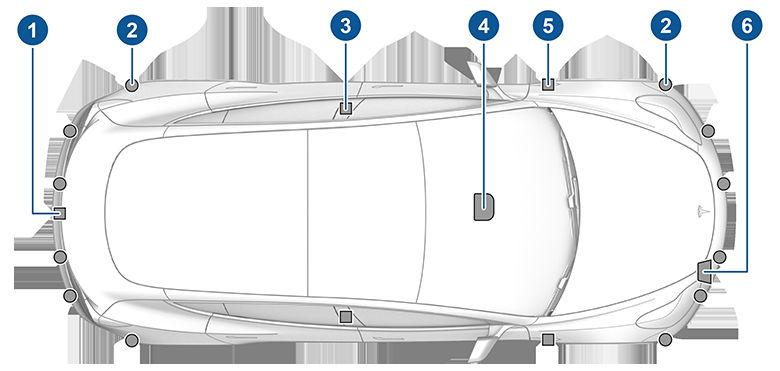 1
2
3
4
5
2
6