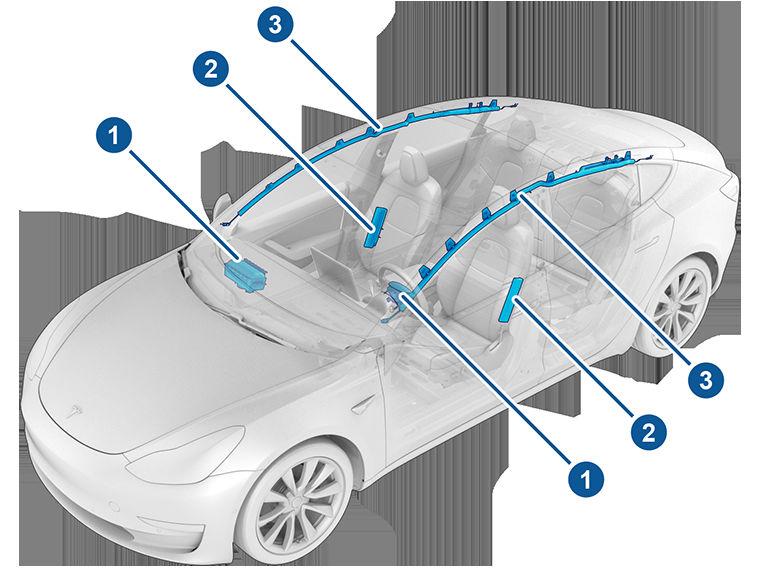 3
2
1
3
2
1