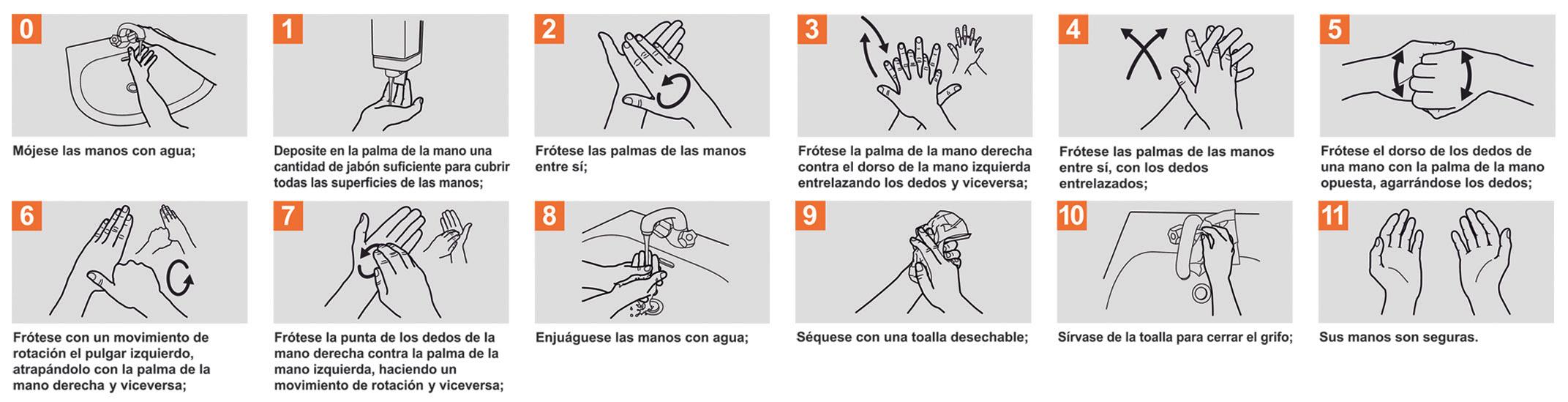 0

Mójese las manos con agua;

1

Deposite en la palma de la mano una cantidad de jabón suficiente para cubrir todas las superficies de las manos;

2

Frótese las palmas de las manos entre sí;

3

Frótese la palma de la mano derecha contra el dorso de la mano izquierda entrelazando los dedos y viceversa;

4

Frótese las palmas de las manos entre sí, con los dedos entrelazados;

5

Frótese el dorso de los dedos de una mano con la palma de la mano opuesta, agarrándose los dedos;

6

Frótese con un movimiento de rotación el pulgar izquierdo, atrapándolo con la palma de la mano derecha y viceversa;

7

Frótese la punta de los dedos de la mano derecha contra la palma de la mano izquierda, haciendo un movimiento de rotación y viceversa;

8

Enjuáguese las manos con agua;

9

Séquese con una toalla desechable;

10

Sírvase de la toalla para cerrar el grifo;

11

Sus manos son seguras.