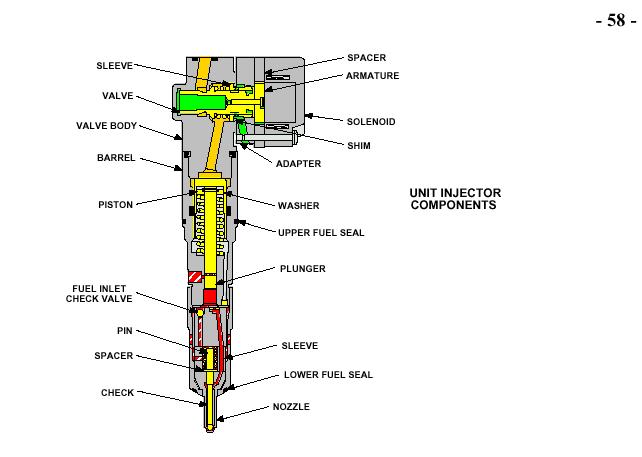 - 58 -

SLEEVE
VALVE
VALVE BODY
BARREL
PISTON
FUEL INLET CHECK VALVE
PIN
SPACER
CHECK

SPACER
ARMATURE
SOLENOID
SHIM
ADAPTER
WASHER
UPPER FUEL SEAL
PLUNGER
SLEEVE
LOWER FUEL SEAL
NOZZLE

UNIT INJECTOR COMPONENTS